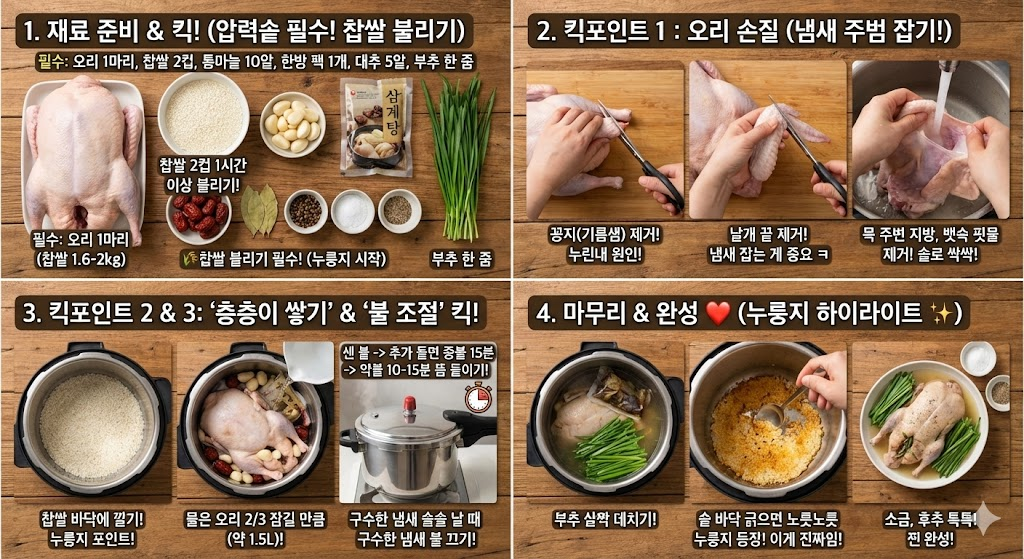 1. 재료 준비 & 킥! (압력솥 필수! 찹쌀 불리기)

필수: 오리 1마리, 찹쌀 2컵, 통마늘 10알, 한방 팩 1개, 대추 5알, 부추 한 줌

삼계탕

찹쌀 2컵 1시간 이상 불리기!

필수: 오리 1마리 (찹쌀 1.6-2kg)

찹쌀 불리기 필수! (누룽지 시작)

부추 한 줌

2. 킥포인트 1 : 오리 손질 (냄새 주범 잡기!)

꽁지(기름샘) 제거! 누린내 원인!

날개 끝 제거! 냄새 잡는 게 중요 ㅋ

목 주변 지방, 뱃속 핏물 제거! 솔로 싹싹!

3. 킥포인트 2 & 3: '층층이 쌓기' & '불 조절' 킥!

센 불 -> 추가 돌면 중불 15분 -> 약불 10-15분 뜸 들이기!

찹쌀 바닥에 깔기! 누룽지 포인트!

물은 오리 2/3 잠길 만큼 (약 1.5L)

구수한 냄새 솔솔 날 때 구수한 냄새 불 끄기!

4. 마무리 & 완성 ❤️ (누룽지 하이라이트 ✨)

부추 살짝 데치기!

솥 바닥 긁으면 노릇노릇 누룽지 등장! 이게 진짜임!

소금, 후추 톡톡! 찐 완성!