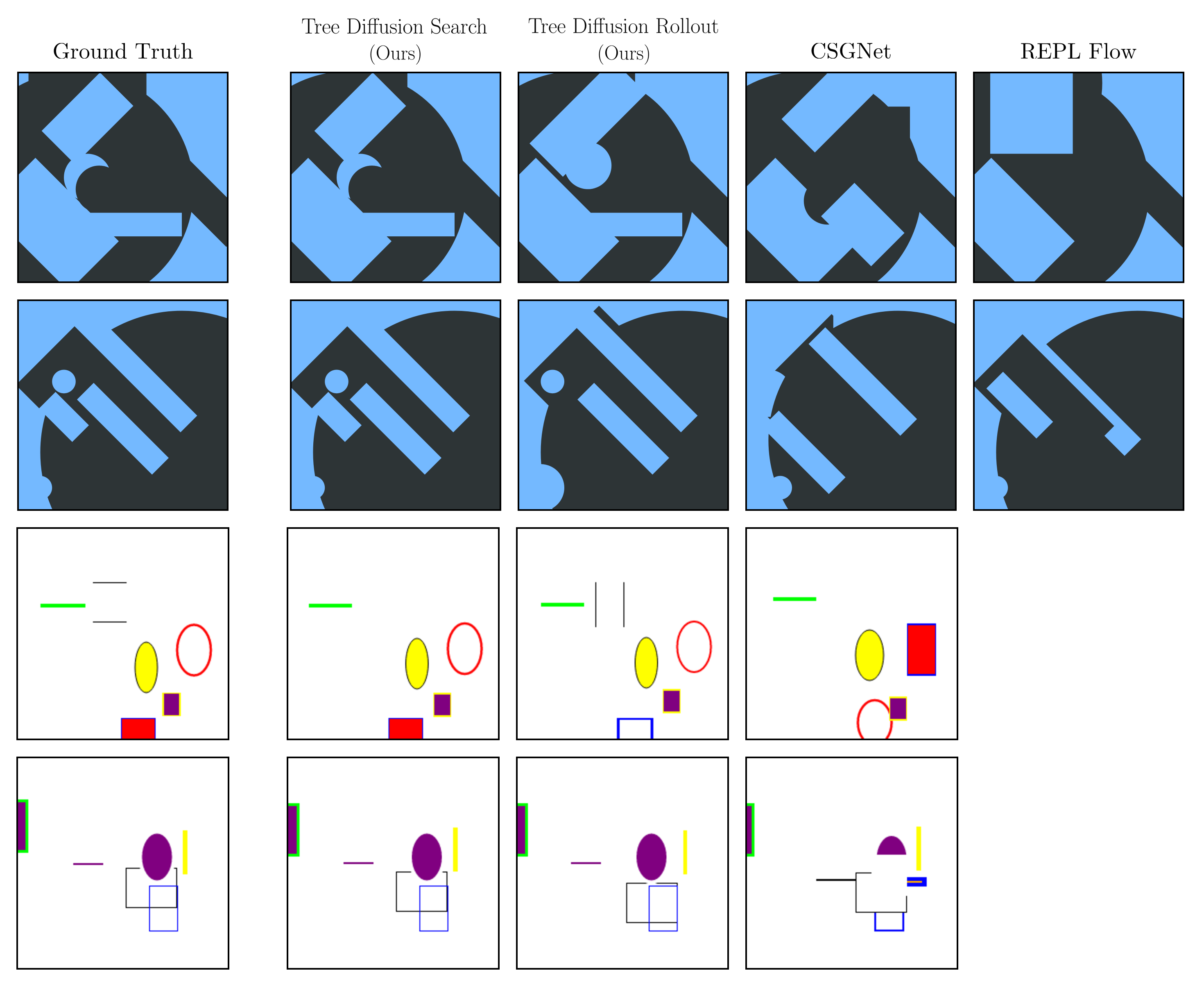 Ground Truth

Tree Diffusion Search (Ours)

Tree Diffusion Rollout (Ours)

CSGNet

REPL Flow