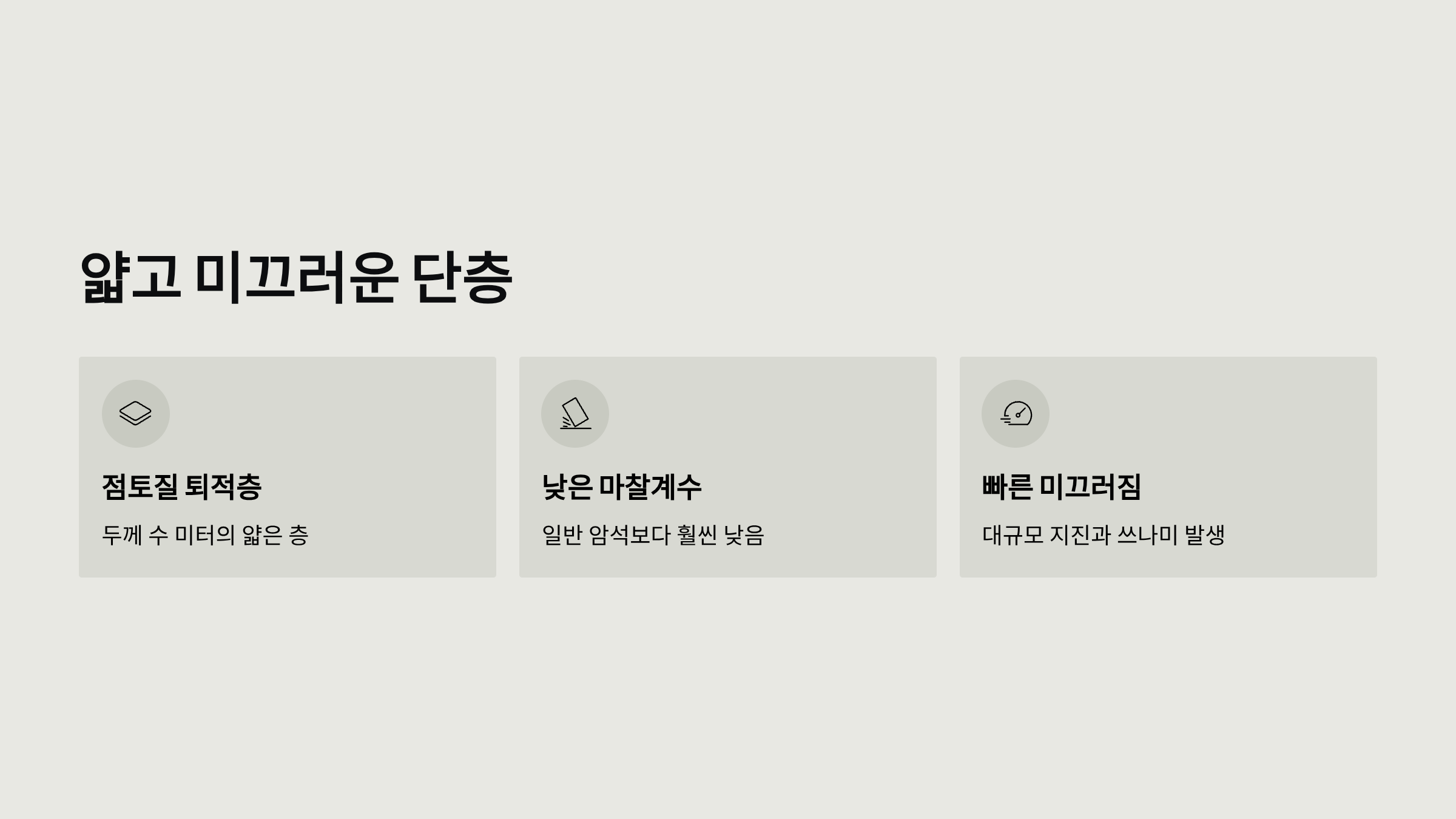 얇고 미끄러운 단층

점토질 퇴적층

두께 수 미터의 얇은 층

낮은 마찰계수

일반 암석보다 훨씬 낮음

빠른 미끄러짐

대규모 지진과 쓰나미 발생