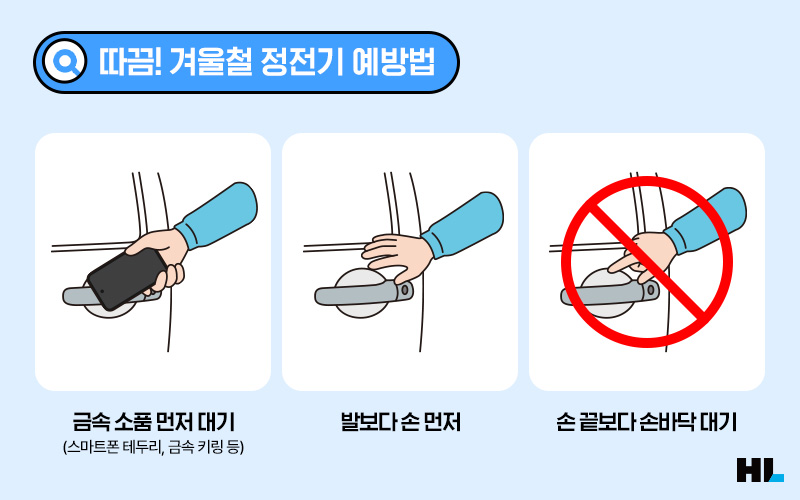 따끔! 겨울철 정전기 예방법

금속 소품 먼저 대기
(스마트폰 테두리, 금속 키링 등)

발보다 손 먼저

손 끝보다 손바닥 대기

HL