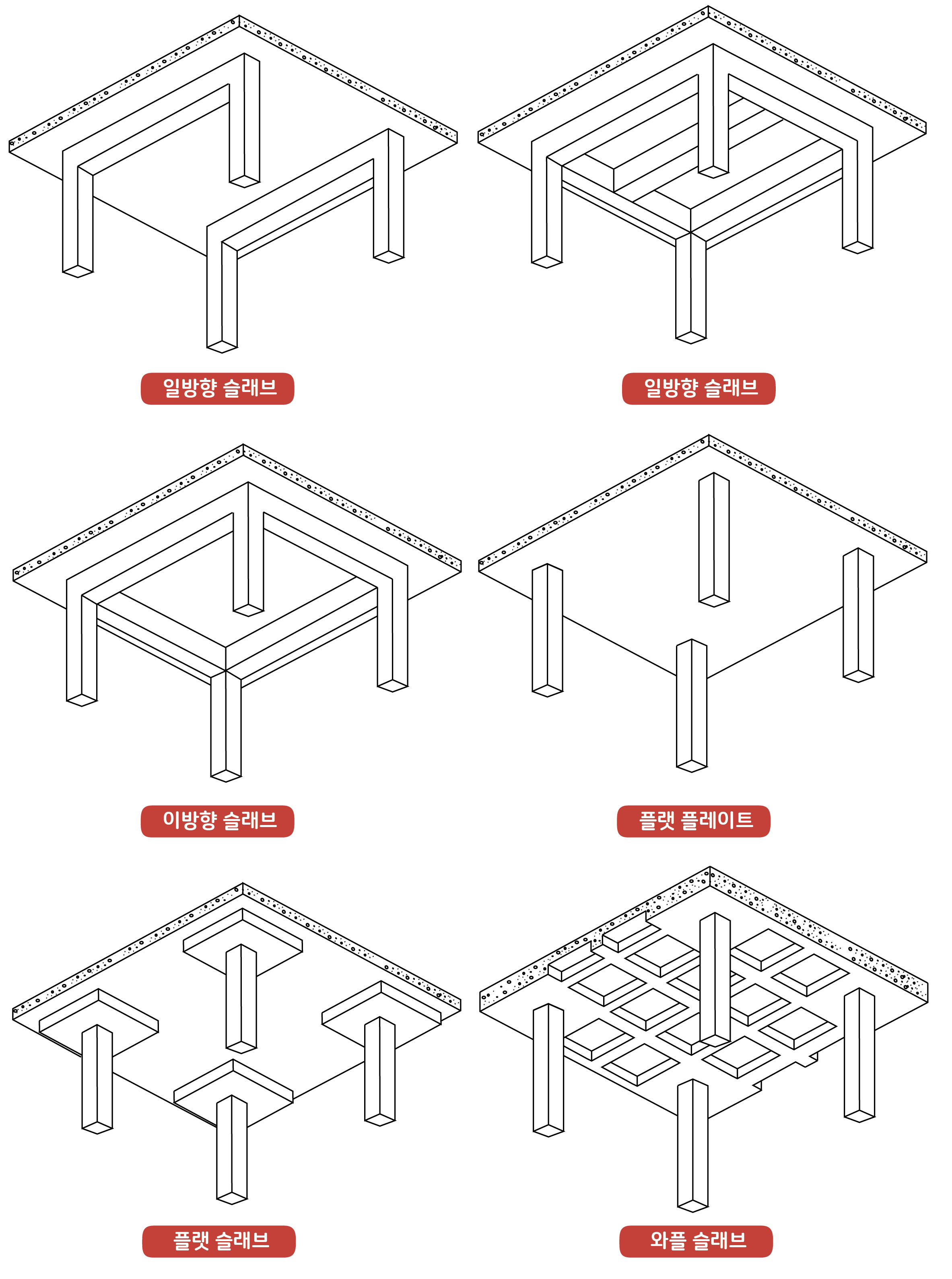 일방향 슬래브

일방향 슬래브

이방향 슬래브

플랫 플레이트

플랫 슬래브

와플 슬래브