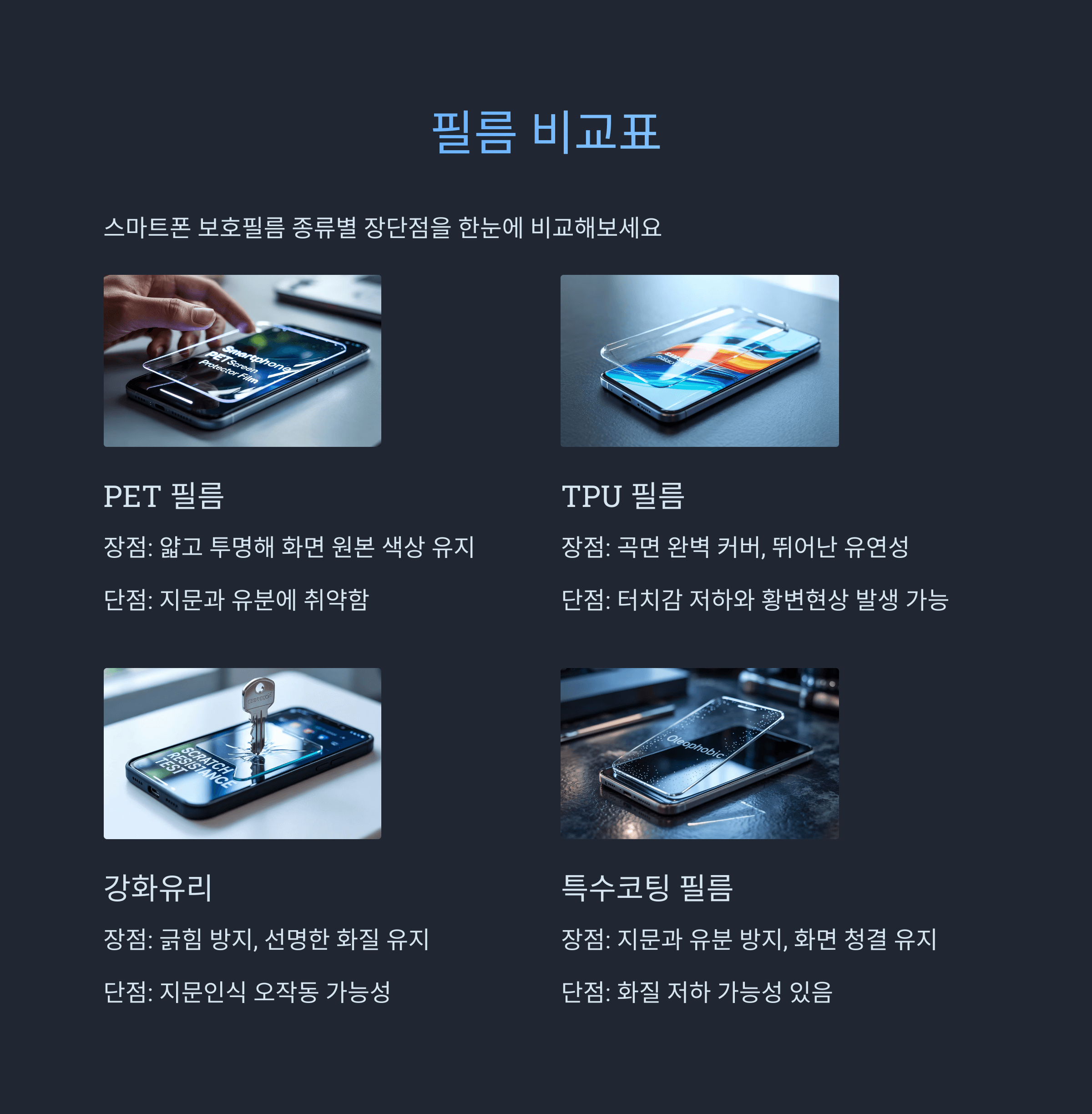 필름 비교표

스마트폰 보호필름 종류별 장단점을 한눈에 비교해보세요

Smartphone PET Screen Protector Film

PET 필름

장점: 얇고 투명해 화면 원본 색상 유지

단점: 지문과 유분에 취약함

SAMSUNG Galaxy

TPU 필름

장점: 곡면 완벽 커버, 뛰어난 유연성

단점: 터치감 저하와 황변현상 발생 가능

SCRATCH RESISTANCE TEST

강화유리

장점: 긁힘 방지, 선명한 화질 유지

단점: 지문인식 오작동 가능성

Oleophobic

특수코팅 필름

장점: 지문과 유분 방지, 화면 청결 유지

단점: 화질 저하 가능성 있음