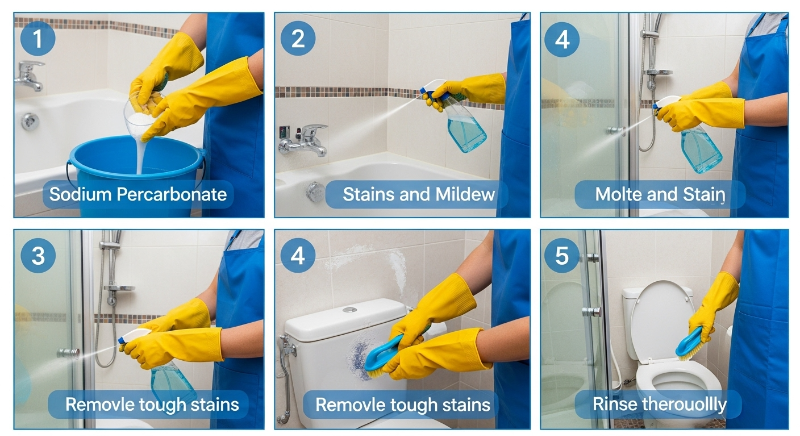 1
Sodium Percarbonate

2
Stains and Mildew

4
Molte and Stain

3
Removle tough stains

4
Removle tough stains

5
Rinse therouolly