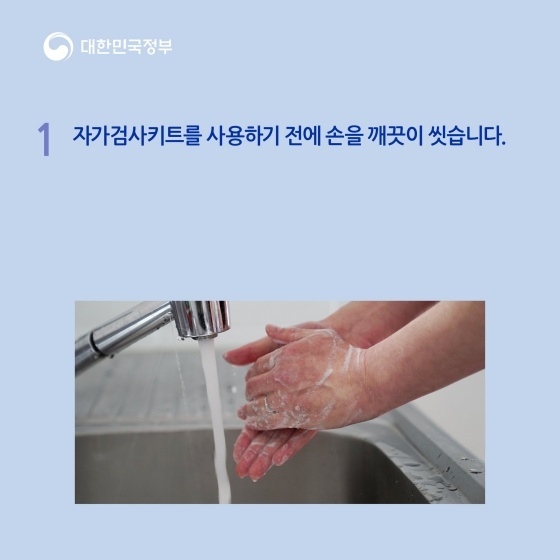 대한민국정부

1 자가검사키트를 사용하기 전에 손을 깨끗이 씻습니다.