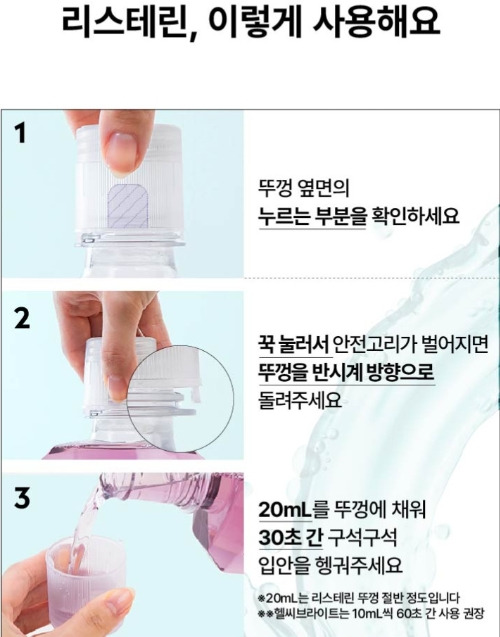 리스테린, 이렇게 사용해요

1

뚜껑 옆면의
누르는 부분을 확인하세요

2

꾹 눌러서 안전고리가 벌어지면
뚜껑을 반시계 방향으로
돌려주세요

3

20mL를 뚜껑에 채워
30초 간 구석구석
입안을 헹궈주세요

※20mL는 리스테린 뚜껑 절반 정도입니다
※※헬씨브라이트는 10mL씩 60초 간 사용 권장