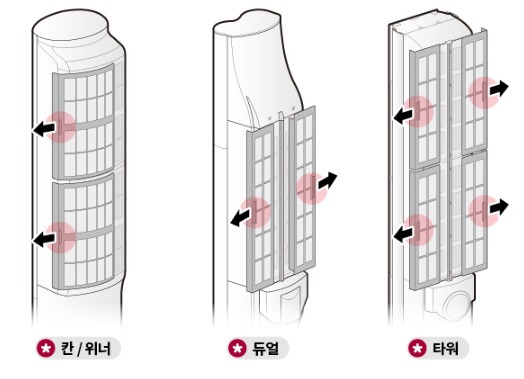 칸 / 위너

듀얼

타워