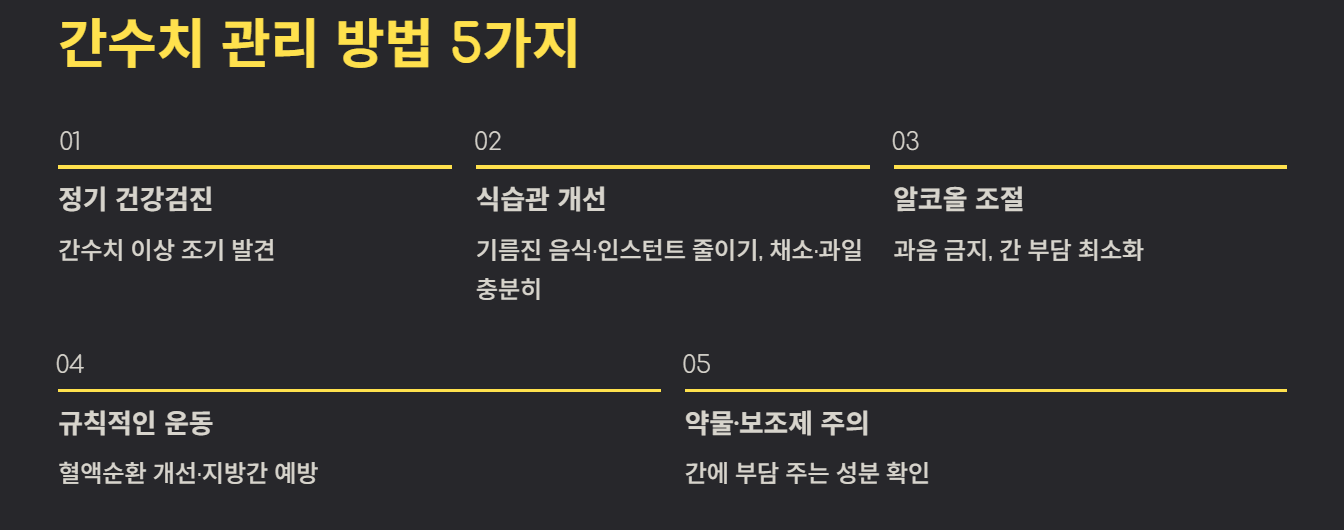 간수치 관리 방법 5가지

01

정기 건강검진

간수치 이상 조기 발견

02

식습관 개선

기름진 음식·인스턴트 줄이기, 채소·과일 충분히

03

알코올 조절

과음 금지, 간 부담 최소화

04

규칙적인 운동

혈액순환 개선·지방간 예방

05

약물·보조제 주의

간에 부담 주는 성분 확인