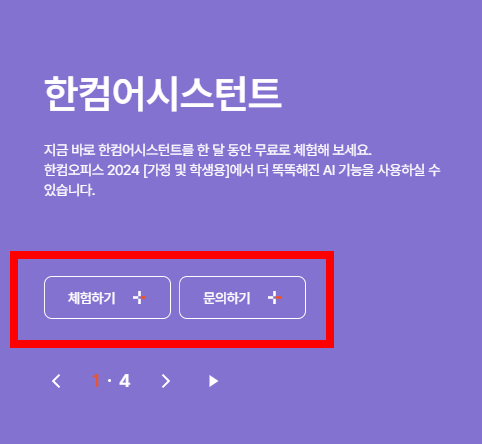 한컴어시스턴트

지금 바로 한컴어시스턴트를 한 달 동안 무료로 체험해 보세요.
한컴오피스 2024 [가정 및 학생용]에서 더 똑똑해진 AI 기능을 사용하실 수 있습니다.

체험하기

문의하기

1 · 4