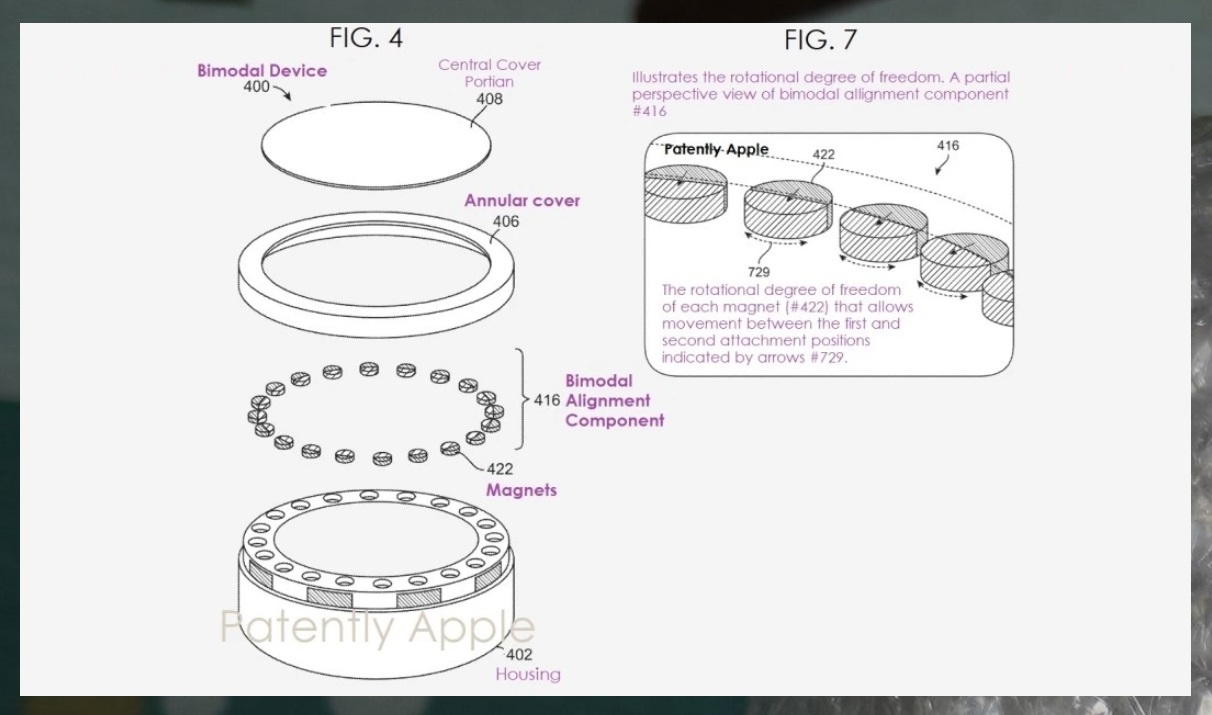 FIG. 4

Bimodal Device
400

Central Cover Portian
408

Annular cover
406

416 Bimodal Alignment Component

422
Magnets

Patently Apple

402
Housing

FIG. 7

Illustrates the rotational degree of freedom. A partial perspective view of bimodal allignment component #416

Patently Apple
422
416

729

The rotational degree of freedom of each magnet (#422) that allows movement between the first and second attachment positions indicated by arrows #729.