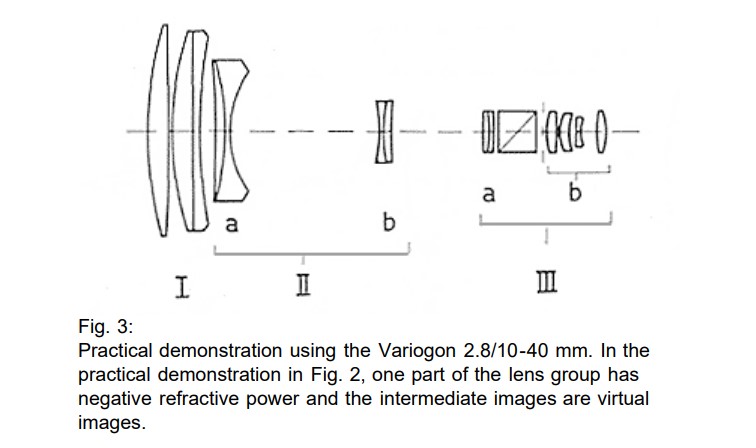 a
b
a
b
I
II
III

Fig. 3:
Practical demonstration using the Variogon 2.8/10-40 mm. In the practical demonstration in Fig. 2, one part of the lens group has negative refractive power and the intermediate images are virtual images.