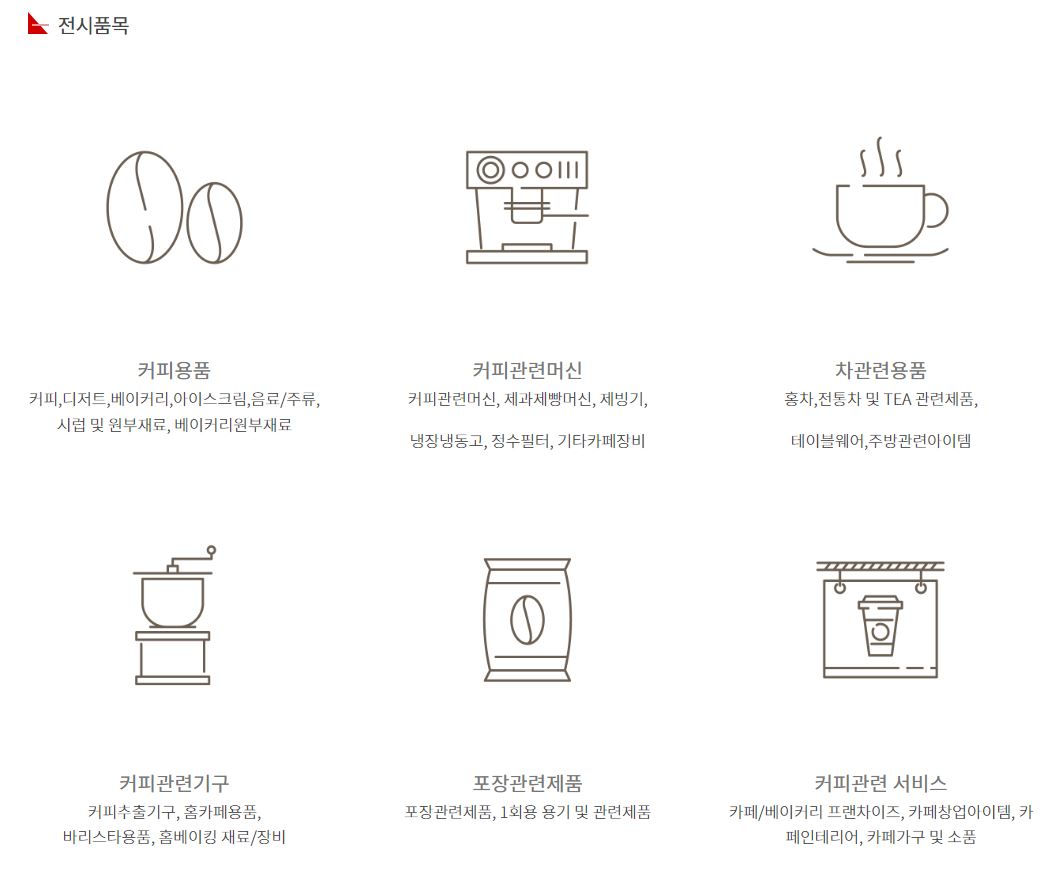 전시품목

커피용품
커피,디저트,베이커리,아이스크림,음료/주류,
시럽 및 원부재료, 베이커리원부재료

커피관련머신
커피관련머신, 제과제빵머신, 제빙기,

냉장냉동고, 정수필터, 기타카페장비

차관련용품
홍차,전통차 및 TEA 관련제품,

테이블웨어,주방관련아이템

커피관련기구
커피추출기구, 홈카페용품,
바리스타용품, 홈베이킹 재료/장비

포장관련제품
포장관련제품, 1회용 용기 및 관련제품

커피관련 서비스
카페/베이커리 프랜차이즈, 카페창업아이템, 카페인테리어, 카페가구 및 소품