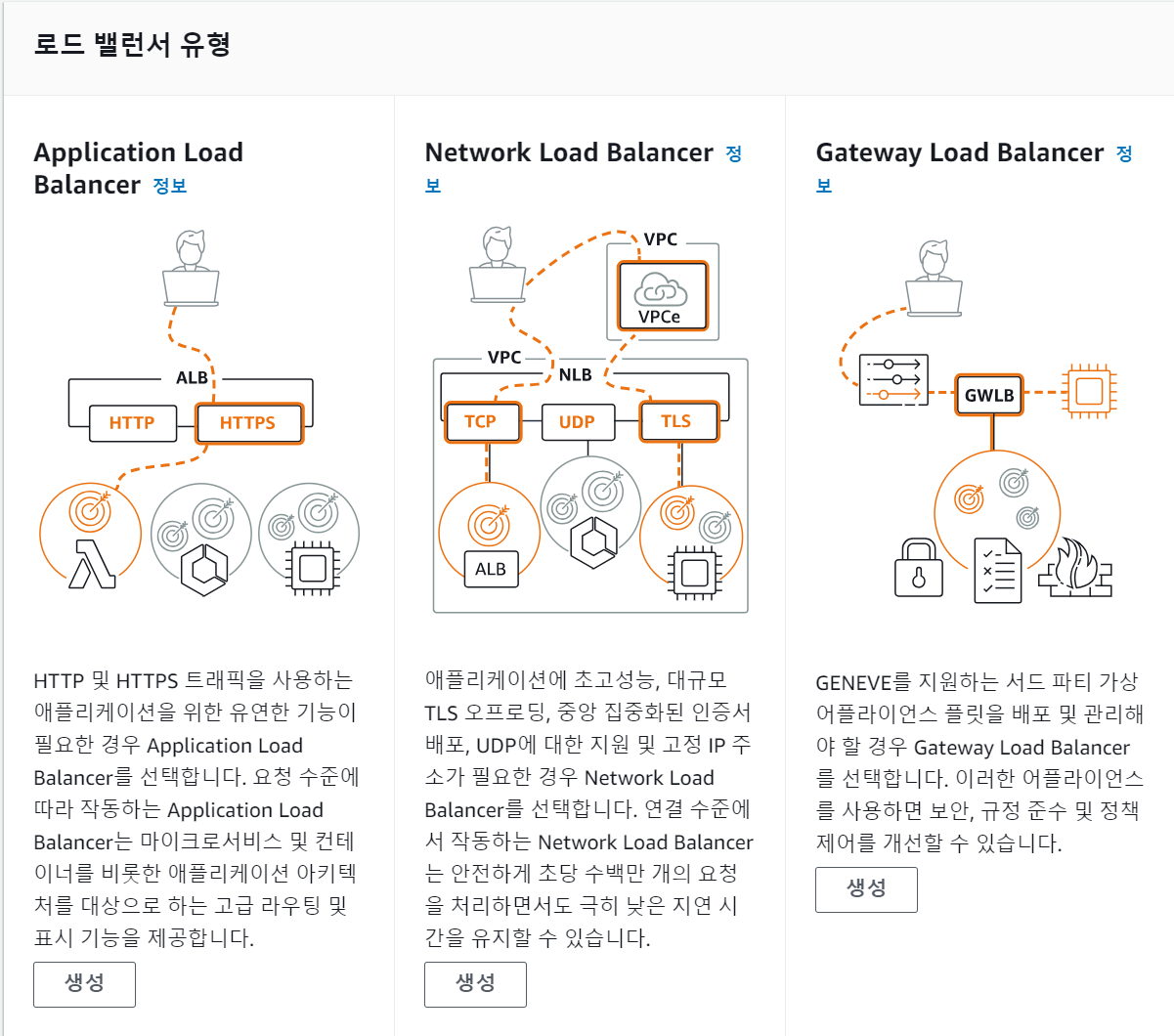 로드 밸런서 유형

Application Load Balancer 정보

ALB
HTTP
HTTPS

HTTP 및 HTTPS 트래픽을 사용하는 애플리케이션을 위한 유연한 기능이 필요한 경우 Application Load Balancer를 선택합니다. 요청 수준에 따라 작동하는 Application Load Balancer는 마이크로서비스 및 컨테이너를 비롯한 애플리케이션 아키텍처를 대상으로 하는 고급 라우팅 및 표시 기능을 제공합니다.

생성

Network Load Balancer 정보

VPC
VPCe
VPC
NLB
TCP
UDP
TLS
ALB

애플리케이션에 초고성능, 대규모 TLS 오프로딩, 중앙 집중화된 인증서 배포, UDP에 대한 지원 및 고정 IP 주소가 필요한 경우 Network Load Balancer를 선택합니다. 연결 수준에서 작동하는 Network Load Balancer는 안전하게 초당 수백만 개의 요청을 처리하면서도 극히 낮은 지연 시간을 유지할 수 있습니다.

생성

Gateway Load Balancer 정보

GWLB

GENEVE를 지원하는 서드 파티 가상 어플라이언스 플릿을 배포 및 관리해야 할 경우 Gateway Load Balancer를 선택합니다. 이러한 어플라이언스를 사용하면 보안, 규정 준수 및 정책 제어를 개선할 수 있습니다.

생성