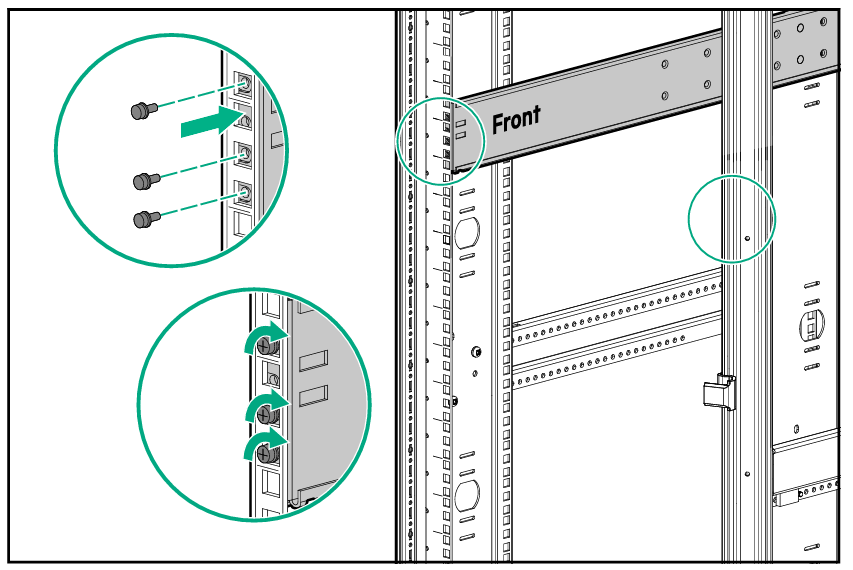 Front