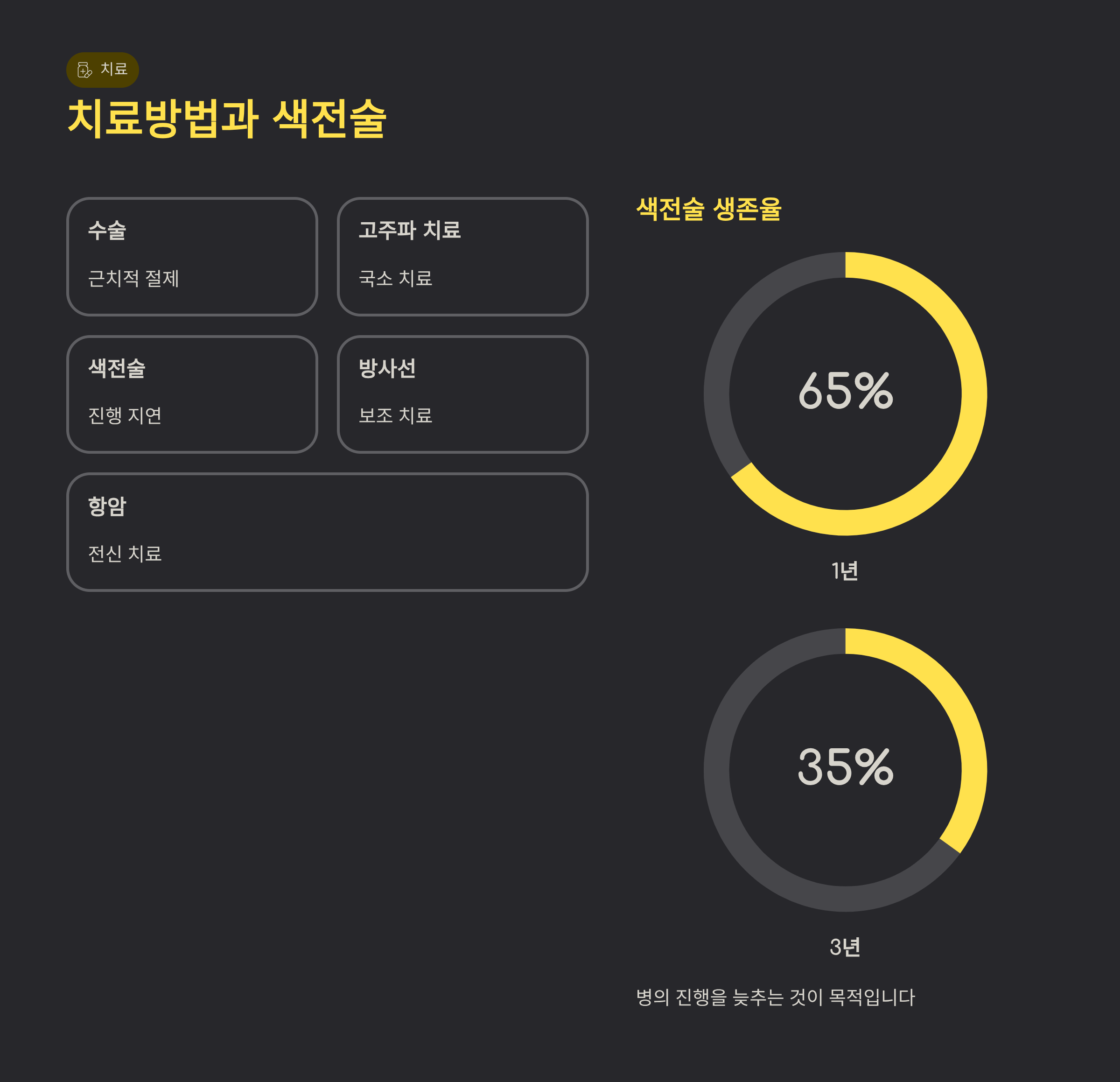 치료

치료방법과 색전술

수술

근치적 절제

고주파 치료

국소 치료

색전술

진행 지연

방사선

보조 치료

항암

전신 치료

색전술 생존율

65%

1년

35%

3년

병의 진행을 늦추는 것이 목적입니다