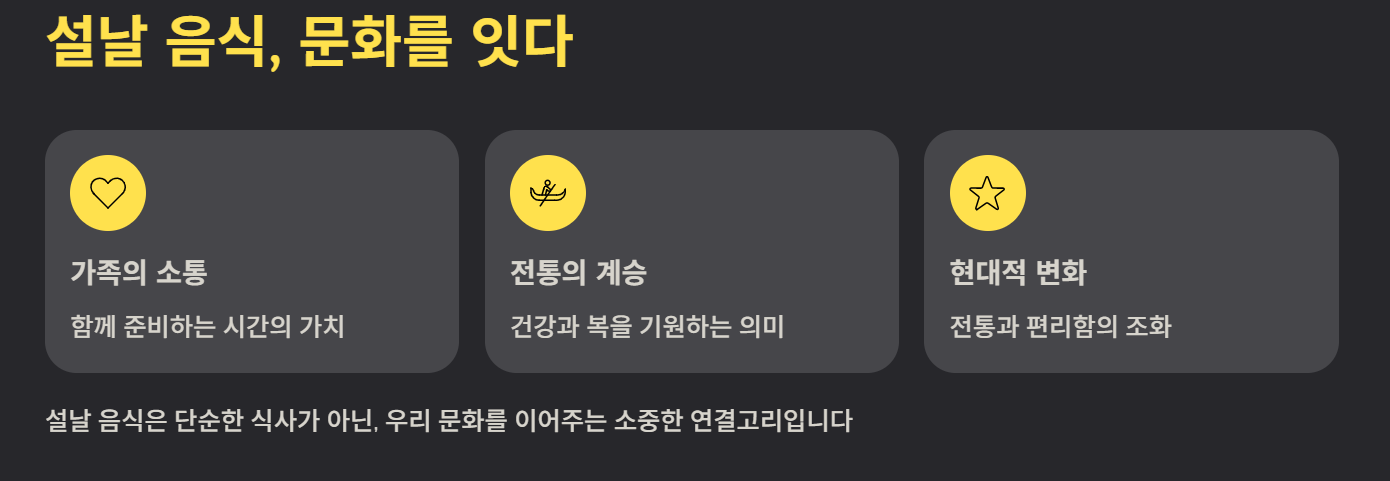 설날 음식, 문화를 잇다

가족의 소통

함께 준비하는 시간의 가치

전통의 계승

건강과 복을 기원하는 의미

현대적 변화

전통과 편리함의 조화

설날 음식은 단순한 식사가 아닌, 우리 문화를 이어주는 소중한 연결고리입니다