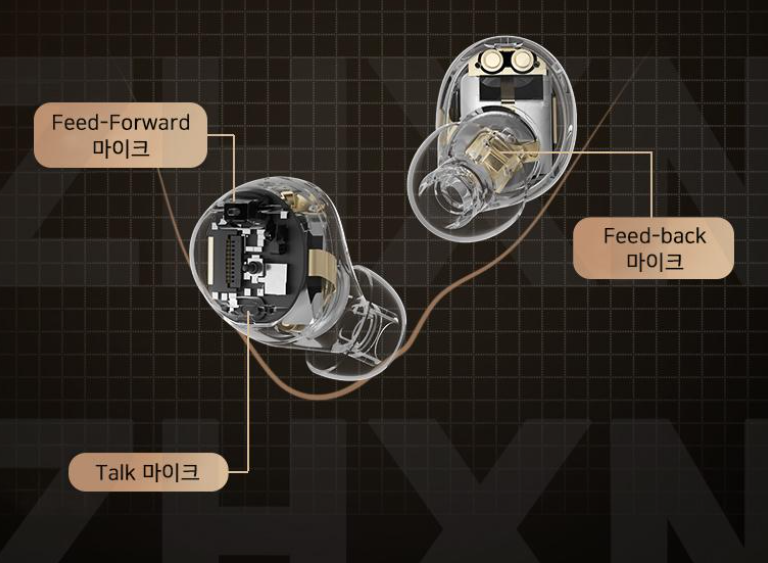 Feed-Forward
마이크

Feed-back
마이크

Talk 마이크