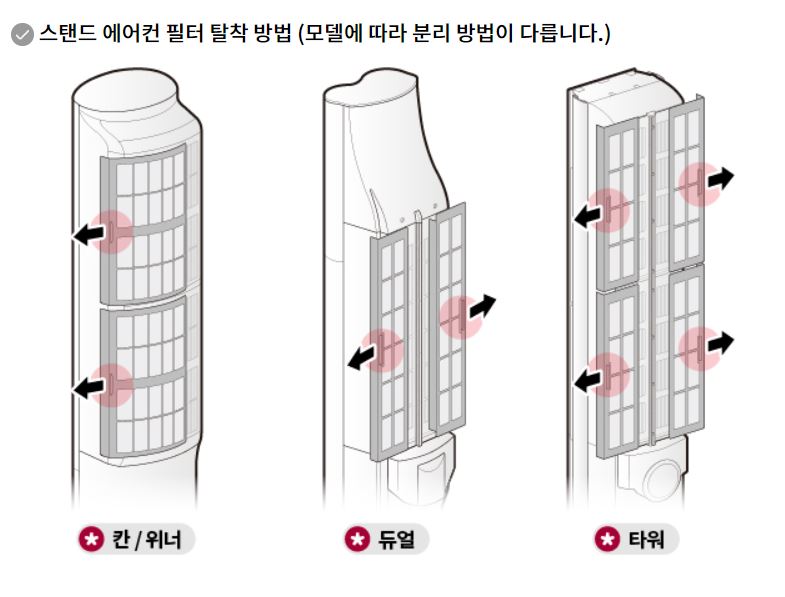 스탠드 에어컨 필터 탈착 방법 (모델에 따라 분리 방법이 다릅니다.)

칸 / 위너

듀얼

타워