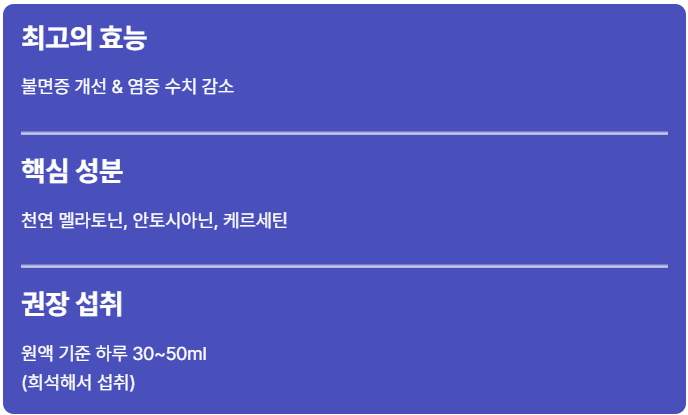 최고의 효능

불면증 개선 & 염증 수치 감소

핵심 성분

천연 멜라토닌, 안토시아닌, 케르세틴

권장 섭취

원액 기준 하루 30~50ml
(희석해서 섭취)