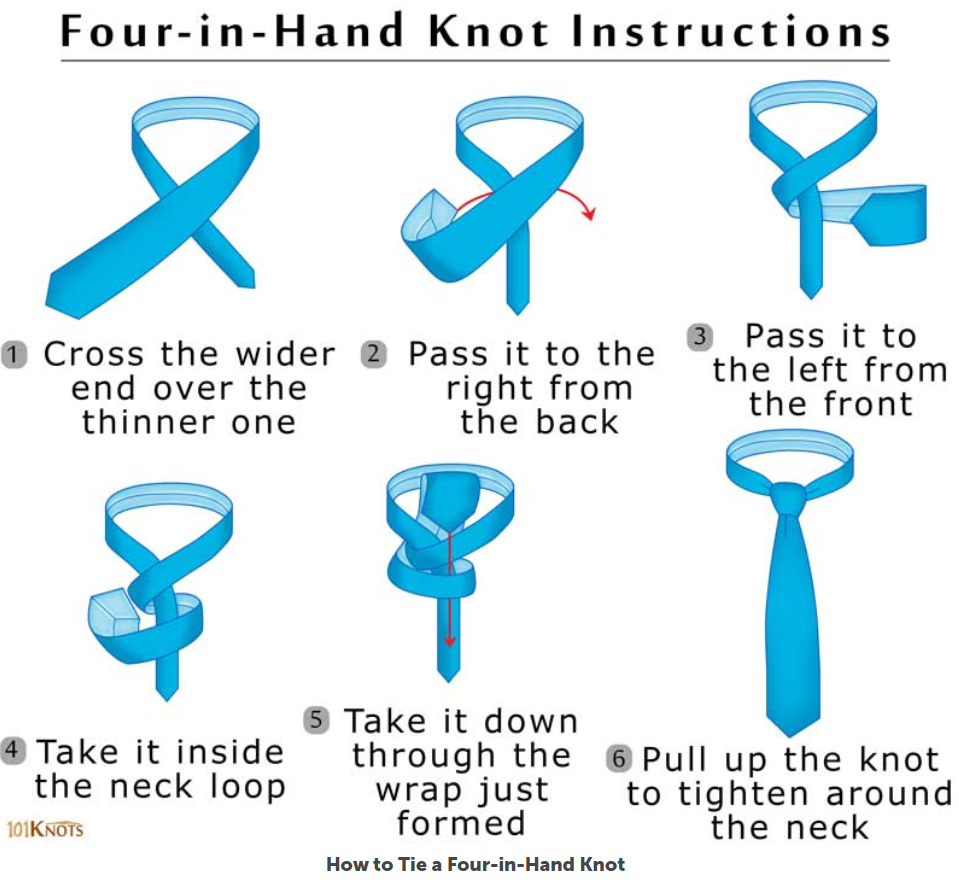 Four-in-Hand Knot Instructions

1 Cross the wider end over the thinner one

2 Pass it to the right from the back

3 Pass it to the left from the front

4 Take it inside the neck loop

5 Take it down through the wrap just formed

6 Pull up the knot to tighten around the neck

101KNOTS

How to Tie a Four-in-Hand Knot