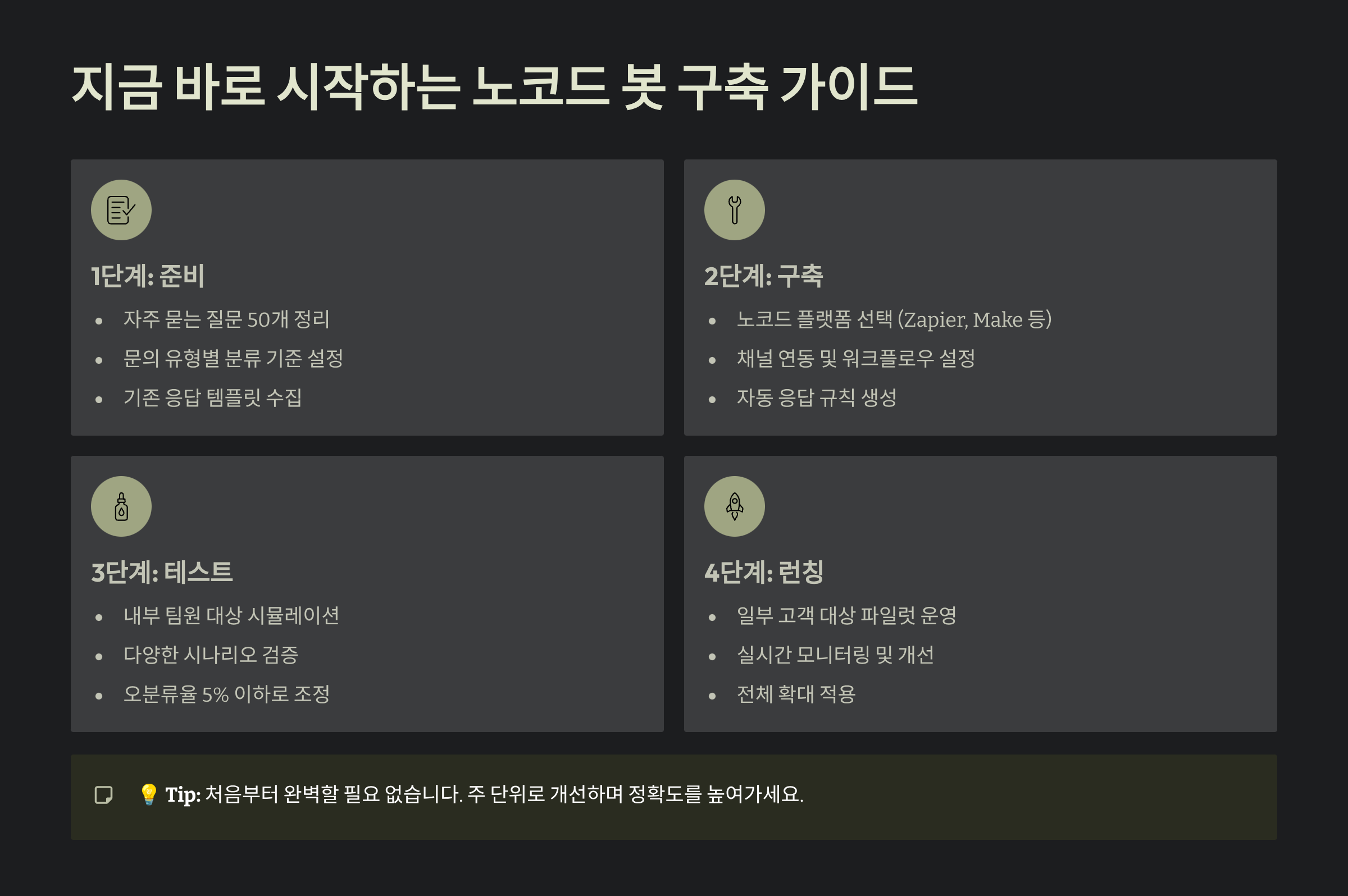 지금 바로 시작하는 노코드 봇 구축 가이드

1단계: 준비

• 자주 묻는 질문 50개 정리
• 문의 유형별 분류 기준 설정
• 기존 응답 템플릿 수집

2단계: 구축

• 노코드 플랫폼 선택 (Zapier, Make 등)
• 채널 연동 및 워크플로우 설정
• 자동 응답 규칙 생성

3단계: 테스트

• 내부 팀원 대상 시뮬레이션
• 다양한 시나리오 검증
• 오분류율 5% 이하로 조정

4단계: 런칭

• 일부 고객 대상 파일럿 운영
• 실시간 모니터링 및 개선
• 전체 확대 적용

💡 Tip: 처음부터 완벽할 필요 없습니다. 주 단위로 개선하며 정확도를 높여가세요.