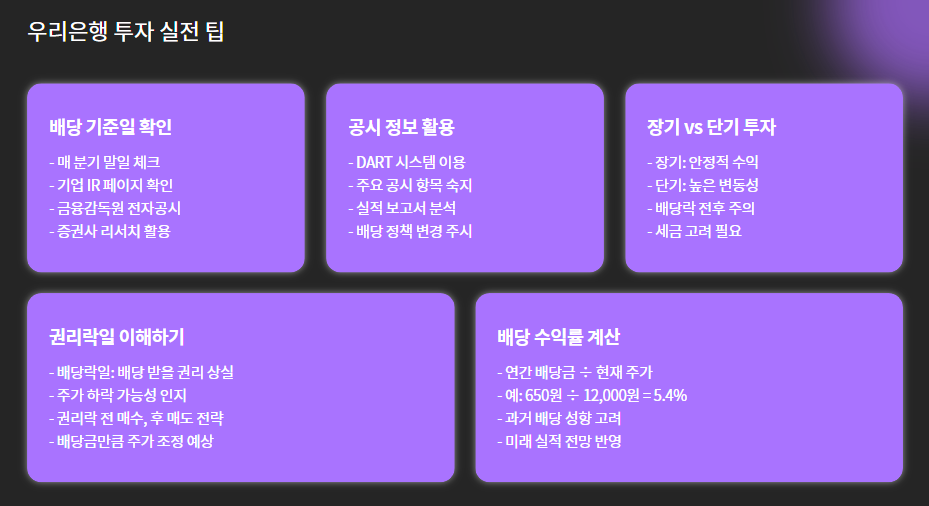 우리은행 투자 실전 팁

배당 기준일 확인

- 매 분기 말일 체크
- 기업 IR 페이지 확인
- 금융감독원 전자공시
- 증권사 리서치 활용

공시 정보 활용

- DART 시스템 이용
- 주요 공시 항목 숙지
- 실적 보고서 분석
- 배당 정책 변경 주시

장기 vs 단기 투자

- 장기: 안정적 수익
- 단기: 높은 변동성
- 배당락 전후 주의
- 세금 고려 필요

권리락일 이해하기

- 배당락일: 배당 받을 권리 상실
- 주가 하락 가능성 인지
- 권리락 전 매수, 후 매도 전략
- 배당금만큼 주가 조정 예상

배당 수익률 계산

- 연간 배당금 ÷ 현재 주가
- 예: 650원 ÷ 12,000원 = 5.4%
- 과거 배당 성향 고려
- 미래 실적 전망 반영