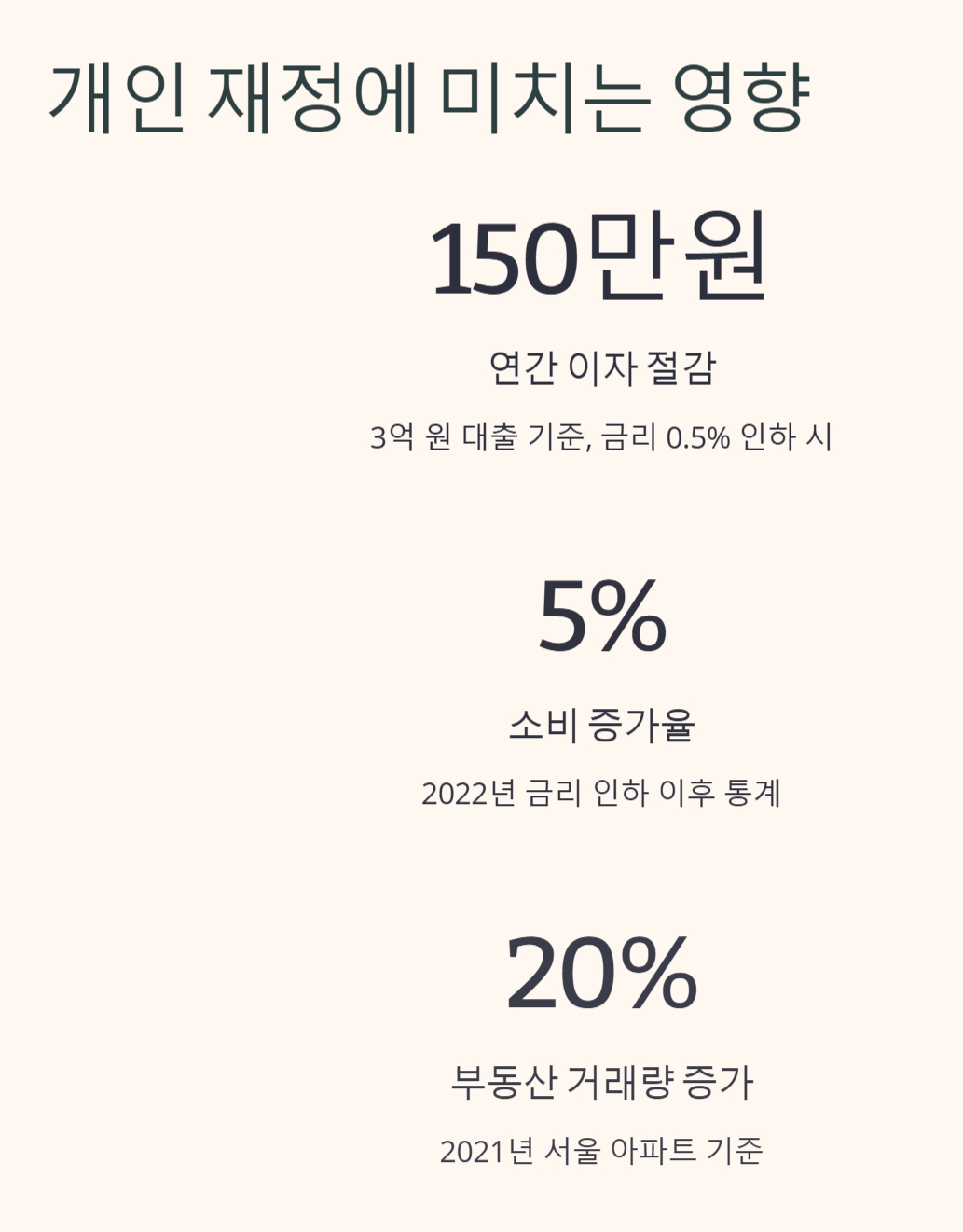 개인 재정에 미치는 영향

150만원

연간 이자 절감

3억 원 대출 기준, 금리 0.5% 인하 시

5%

소비 증가율

2022년 금리 인하 이후 통계

20%

부동산 거래량 증가

2021년 서울 아파트 기준