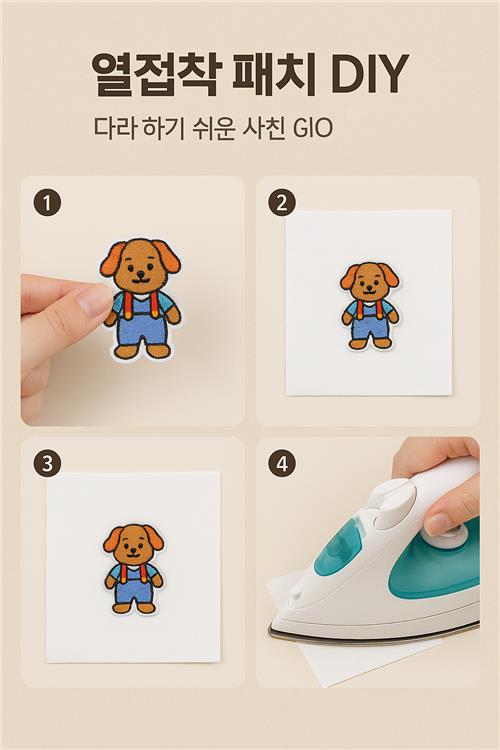 열접착 패치 DIY

다라 하기 쉬운 사친 GIO

1

2

3

4