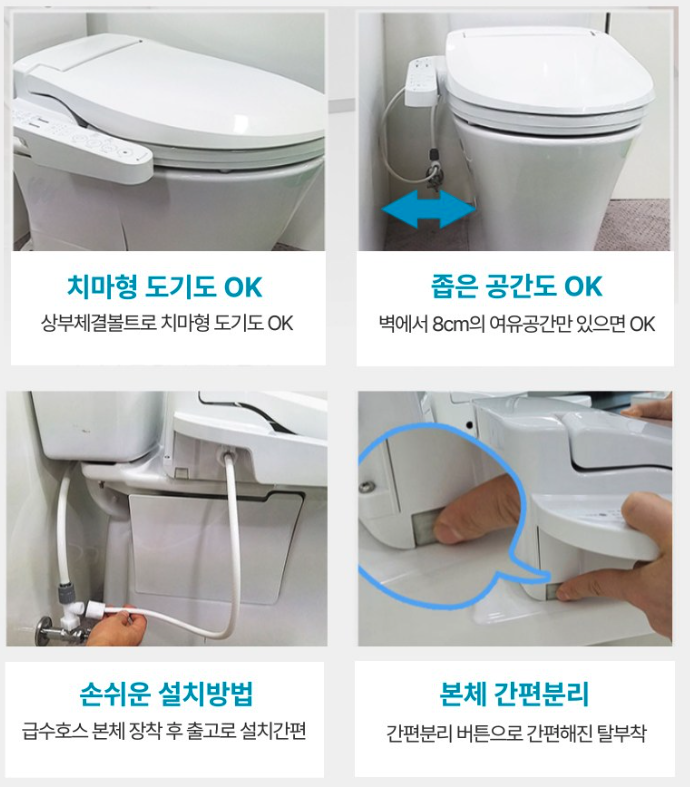 치마형 도기도 OK

상부체결볼트로 치마형 도기도 OK

좁은 공간도 OK

벽에서 8cm의 여유공간만 있으면 OK

손쉬운 설치방법

급수호스 본체 장착 후 출고로 설치간편

본체 간편분리

간편분리 버튼으로 간편해진 탈부착