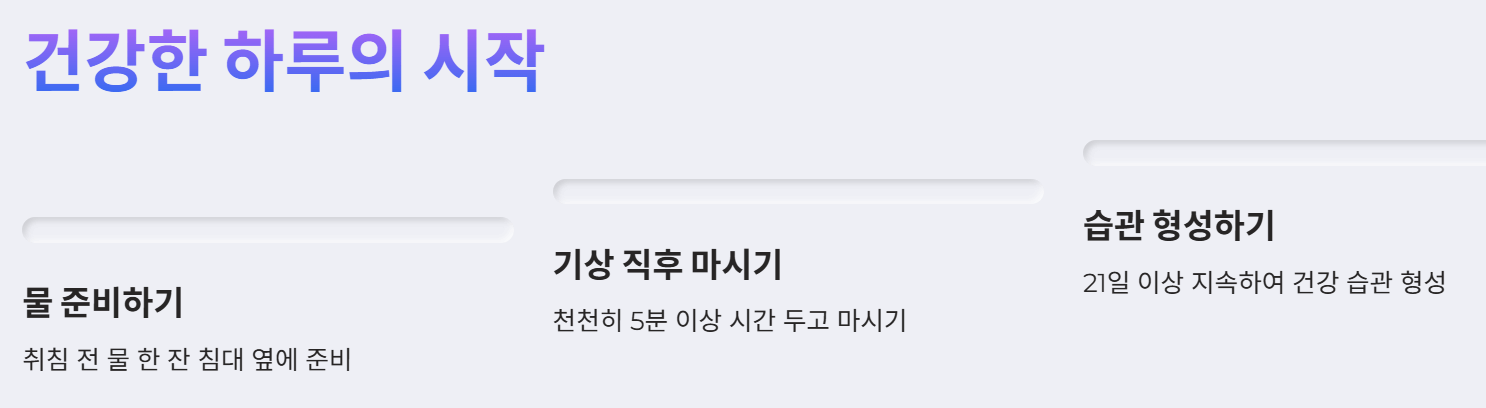 건강한 하루의 시작

물 준비하기

취침 전 물 한 잔 침대 옆에 준비

기상 직후 마시기

천천히 5분 이상 시간 두고 마시기

습관 형성하기

21일 이상 지속하여 건강 습관 형성