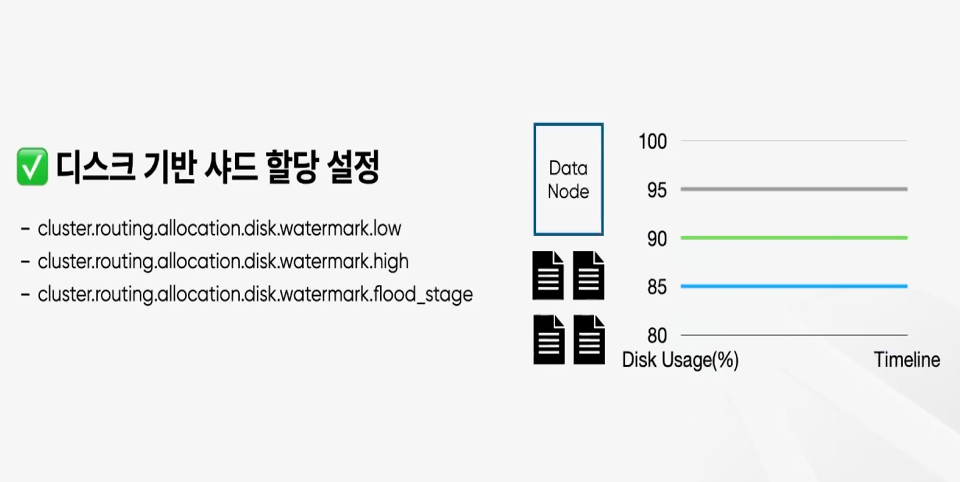 ✅ 디스크 기반 샤드 할당 설정

- cluster.routing.allocation.disk.watermark.low
- cluster.routing.allocation.disk.watermark.high
- cluster.routing.allocation.disk.watermark.flood_stage

Data Node

100
95
90
85
80
Disk Usage(%)
Timeline