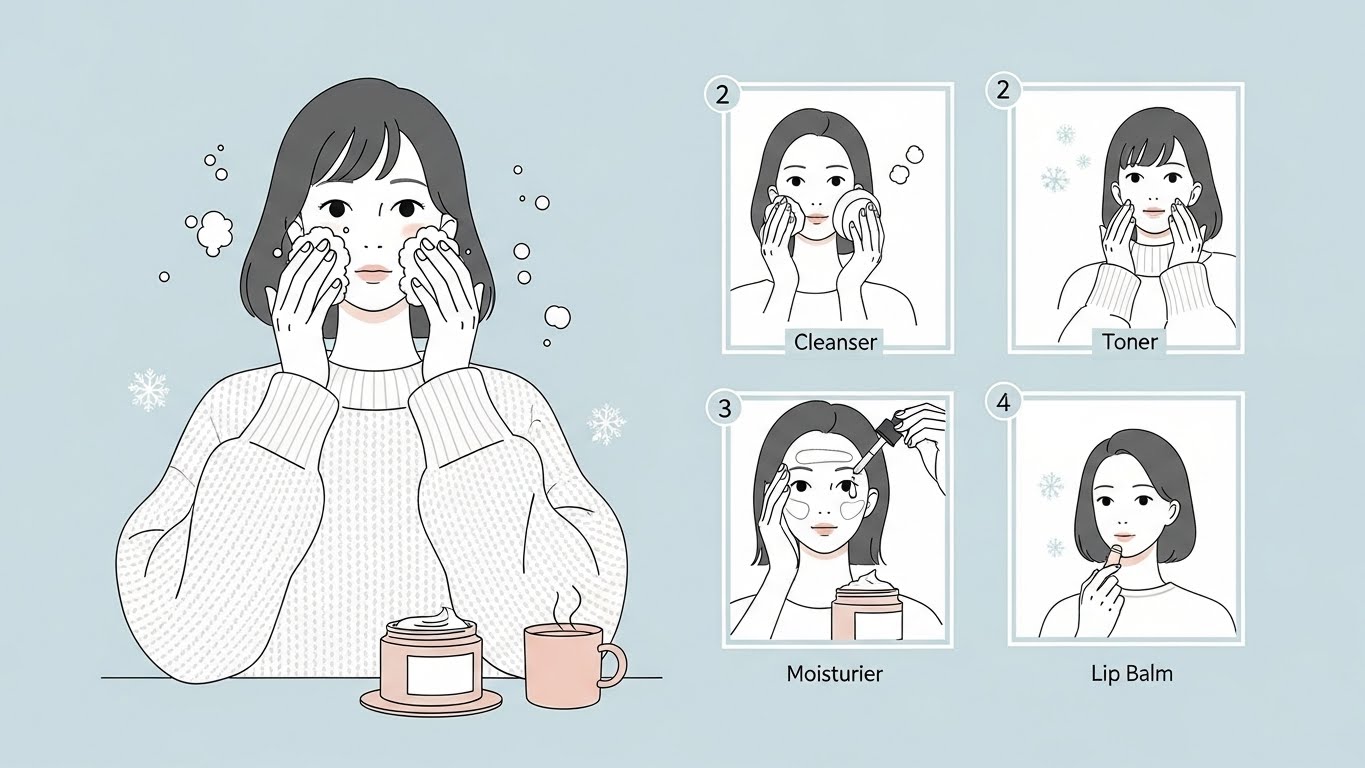 2

Cleanser

2

Toner

3

Moisturier

4

Lip Balm