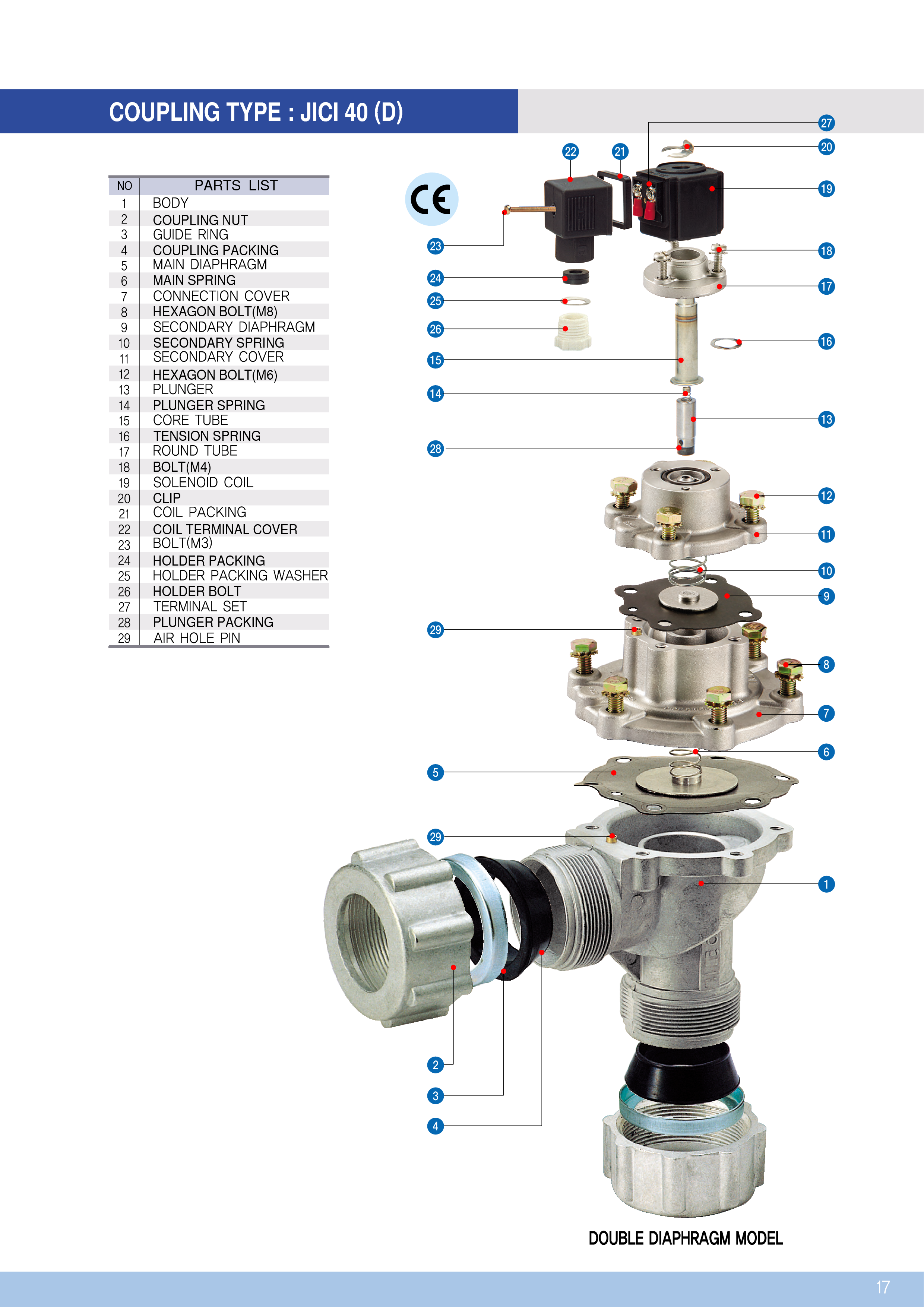 COUPLING TYPE : JICI 40 (D)

| NO | PARTS LIST |
|---|---|
| 1 | BODY |
| 2 | COUPLING NUT |
| 3 | GUIDE RING |
| 4 | COUPLING PACKING |
| 5 | MAIN DIAPHRAGM |
| 6 | MAIN SPRING |
| 7 | CONNECTION COVER |
| 8 | HEXAGON BOLT(M8) |
| 9 | SECONDARY DIAPHRAGM |
| 10 | SECONDARY SPRING |
| 11 | SECONDARY COVER |
| 12 | HEXAGON BOLT(M6) |
| 13 | PLUNGER |
| 14 | PLUNGER SPRING |
| 15 | CORE TUBE |
| 16 | TENSION SPRING |
| 17 | ROUND TUBE |
| 18 | BOLT(M4) |
| 19 | SOLENOID COIL |
| 20 | CLIP |
| 21 | COIL PACKING |
| 22 | COIL TERMINAL COVER |
| 23 | BOLT(M3) |
| 24 | HOLDER PACKING |
| 25 | HOLDER PACKING WASHER |
| 26 | HOLDER BOLT |
| 27 | TERMINAL SET |
| 28 | PLUNGER PACKING |
| 29 | AIR HOLE PIN |

CE

27 20 22 21 19 23 18 24 17 25 26 16 15 14 13 28 12 11 10 9 29 8 7 6 5 29 1 2 3 4

DOUBLE DIAPHRAGM MODEL

17