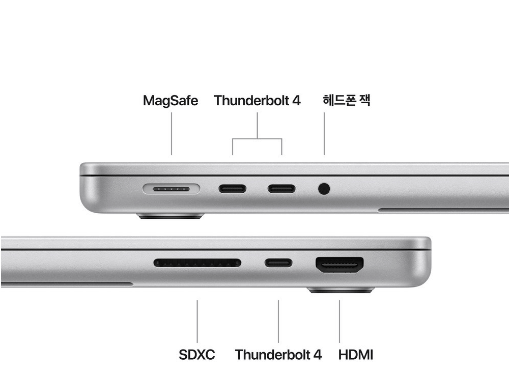 MagSafe
Thunderbolt 4
헤드폰 잭

SDXC
Thunderbolt 4
HDMI