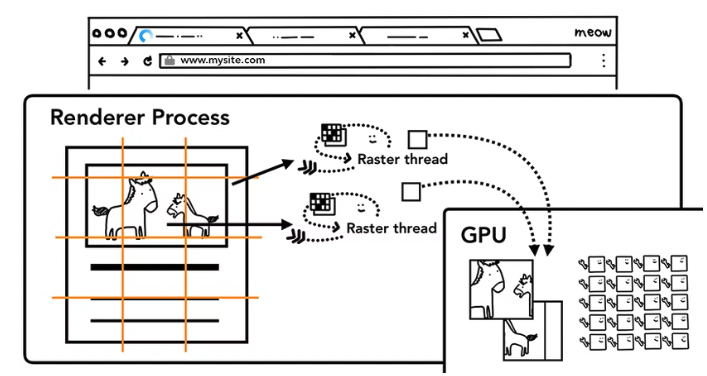 meow

www.mysite.com

Renderer Process

Raster thread

Raster thread

GPU