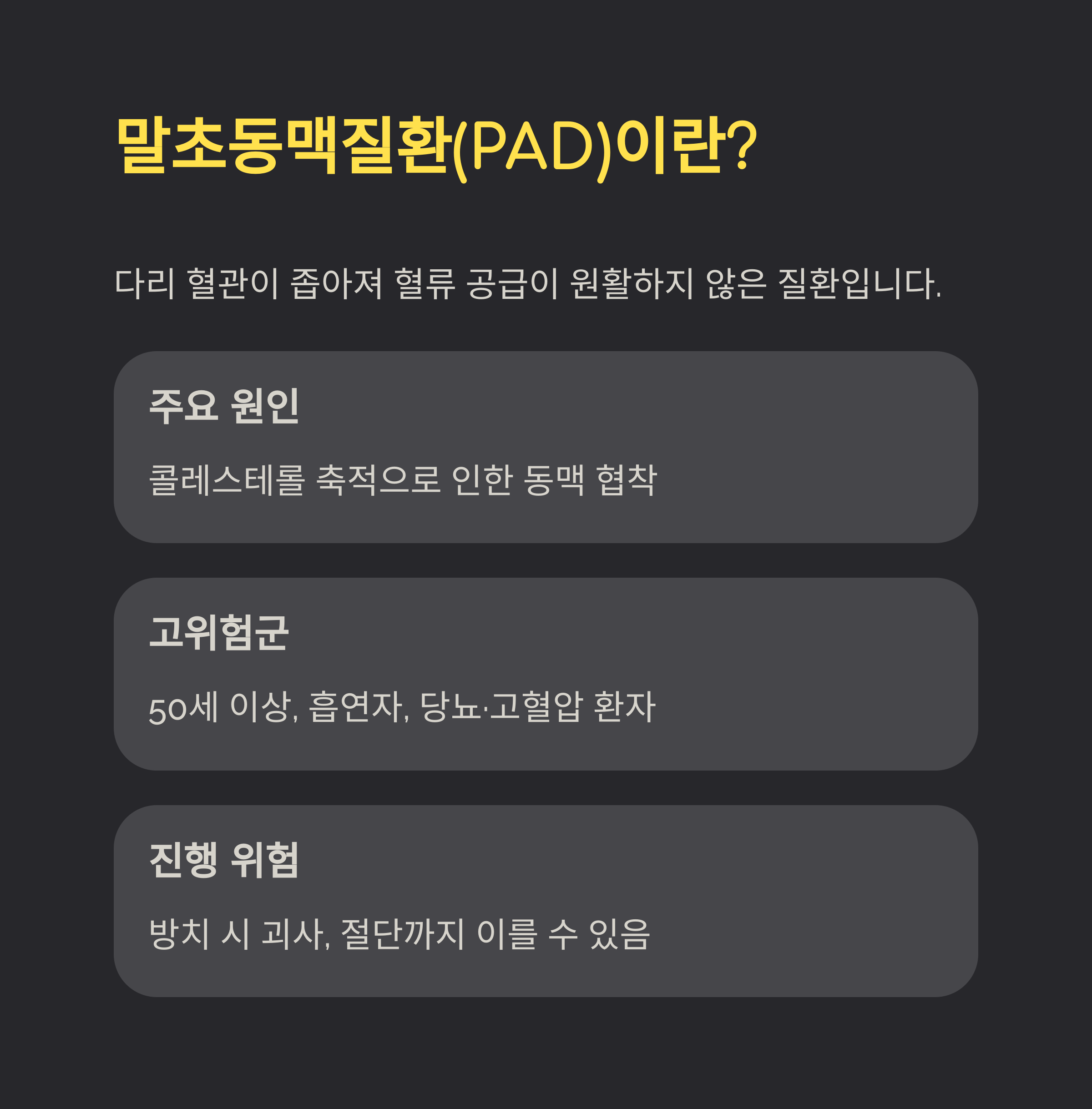 말초동맥질환(PAD)이란?

다리 혈관이 좁아져 혈류 공급이 원활하지 않은 질환입니다.

주요 원인

콜레스테롤 축적으로 인한 동맥 협착

고위험군

50세 이상, 흡연자, 당뇨·고혈압 환자

진행 위험

방치 시 괴사, 절단까지 이를 수 있음