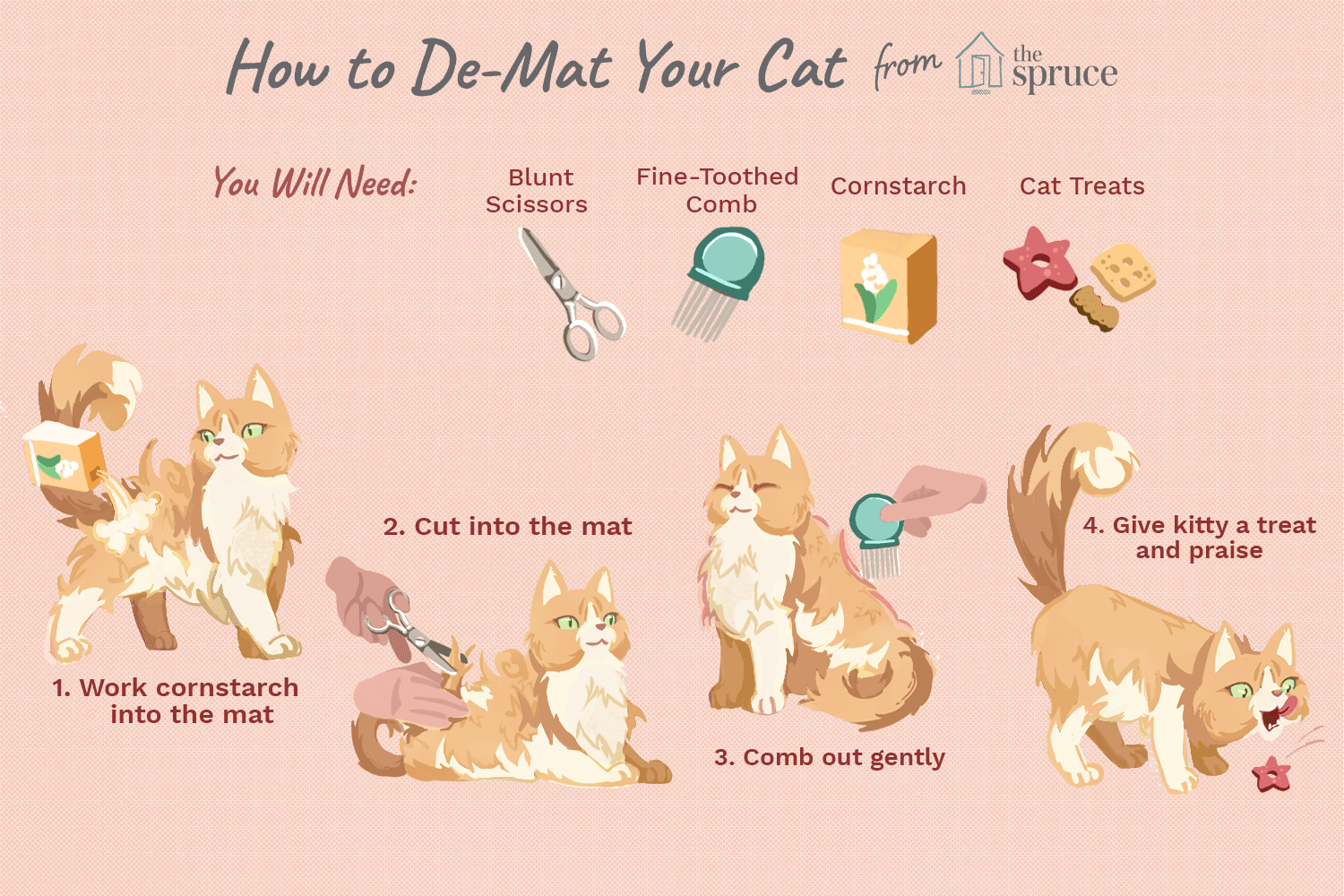 How to De-Mat Your Cat from the spruce

You Will Need:

Blunt Scissors

Fine-Toothed Comb

Cornstarch

Cat Treats

1. Work cornstarch into the mat

2. Cut into the mat

3. Comb out gently

4. Give kitty a treat and praise