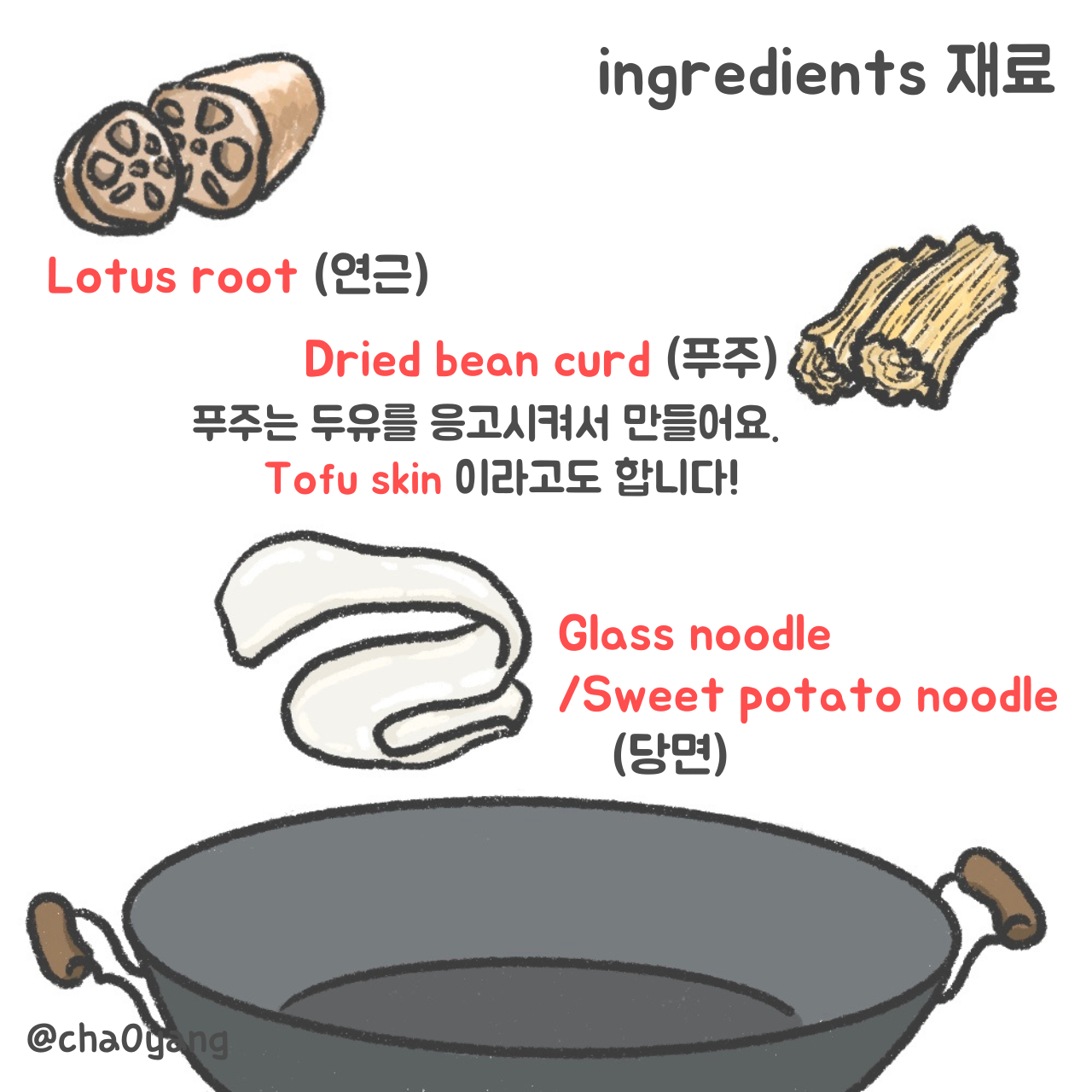 ingredients 재료

Lotus root (연근)

Dried bean curd (푸주)
푸주는 두유를 응고시켜서 만들어요.
Tofu skin 이라고도 합니다!

Glass noodle
/Sweet potato noodle
(당면)

@cha0yang