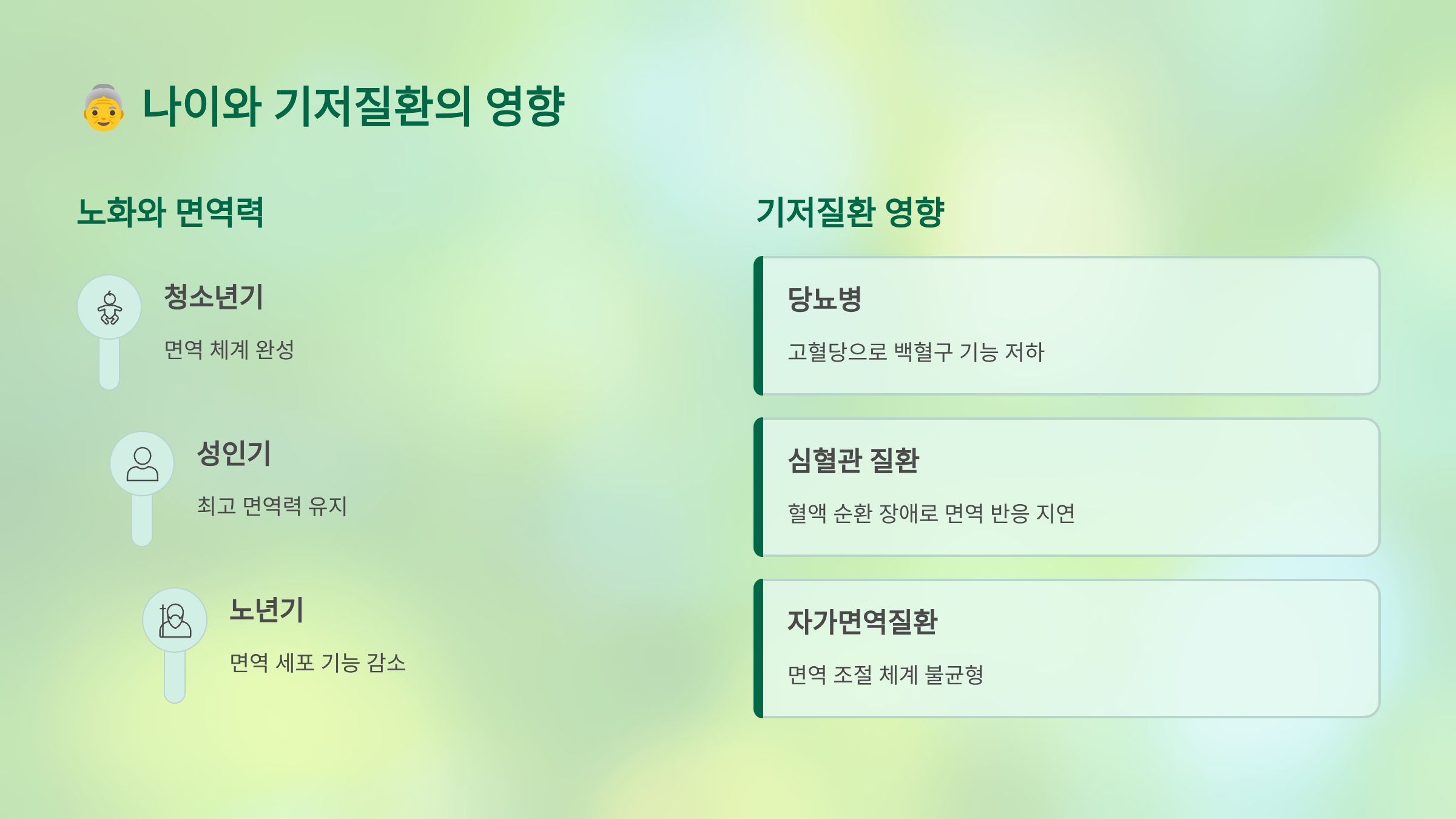 👵 나이와 기저질환의 영향

노화와 면역력

청소년기

면역 체계 완성

성인기

최고 면역력 유지

노년기

면역 세포 기능 감소

기저질환 영향

당뇨병

고혈당으로 백혈구 기능 저하

심혈관 질환

혈액 순환 장애로 면역 반응 지연

자가면역질환

면역 조절 체계 불균형