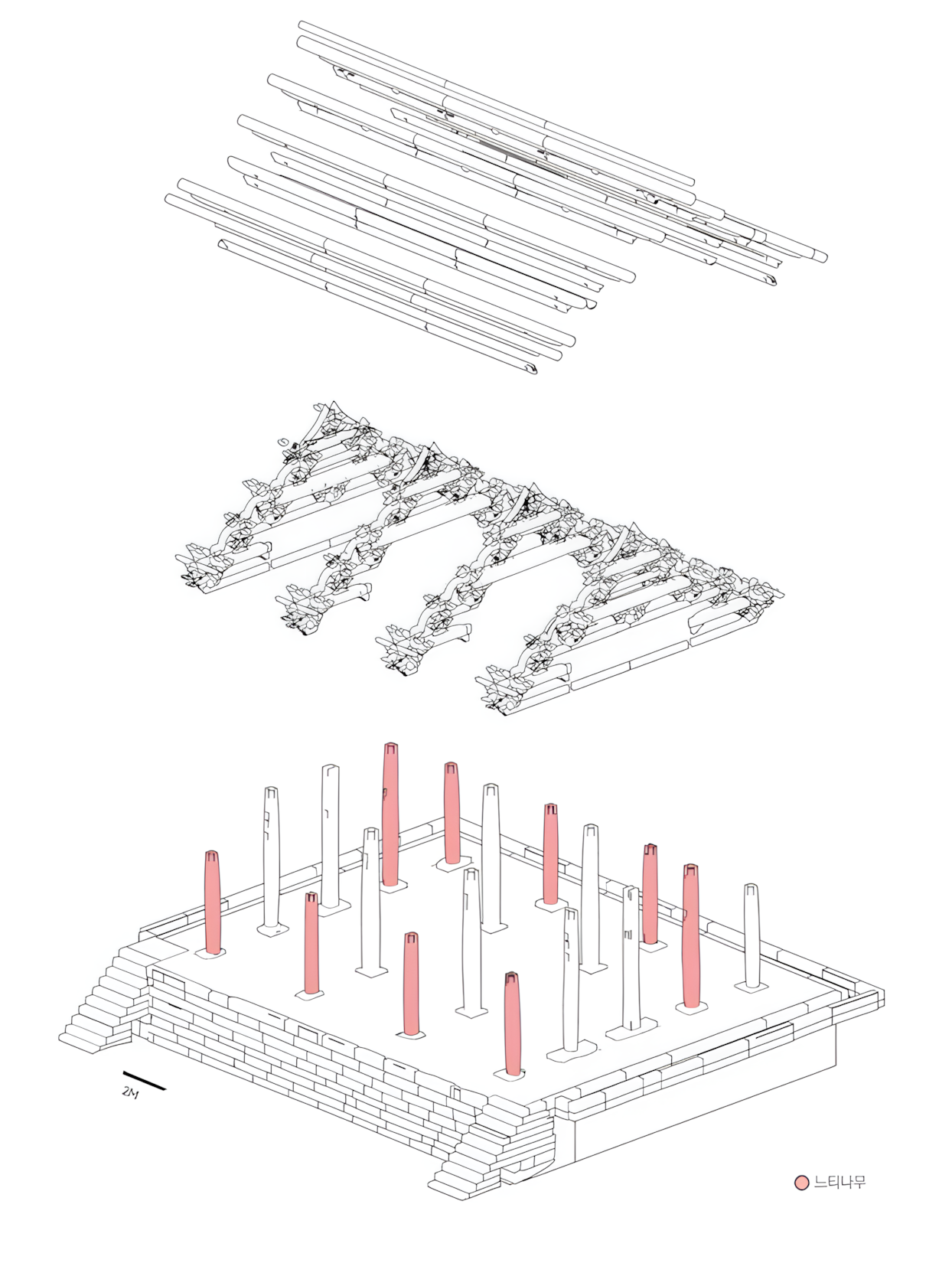 2M

느티나무