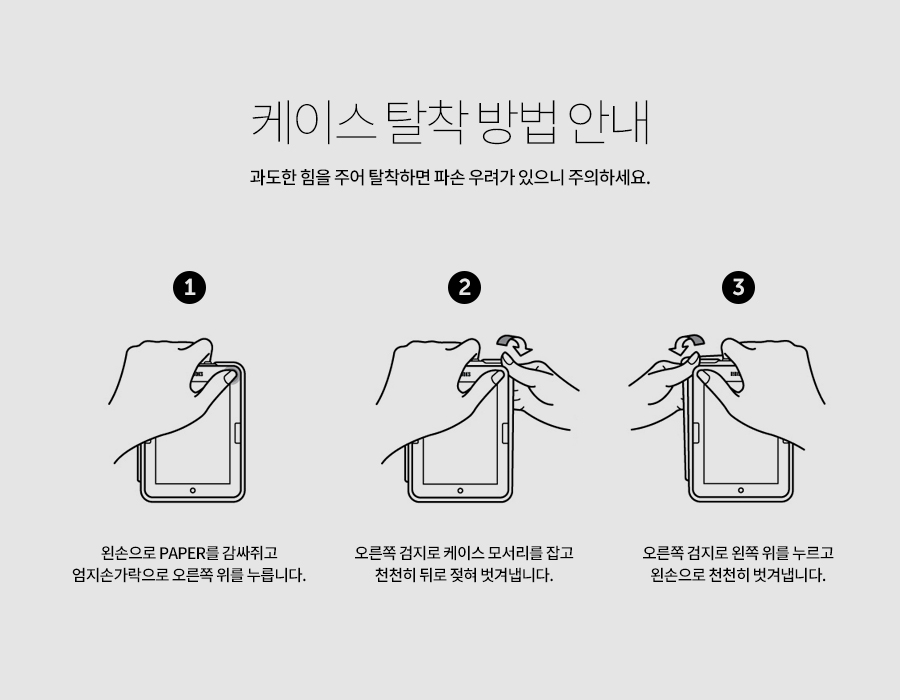 케이스 탈착 방법 안내

과도한 힘을 주어 탈착하면 파손 우려가 있으니 주의하세요.

1

왼손으로 PAPER를 감싸쥐고 엄지손가락으로 오른쪽 위를 누릅니다.

2

오른쪽 검지로 케이스 모서리를 잡고 천천히 뒤로 젖혀 벗겨냅니다.

3

오른쪽 검지로 왼쪽 위를 누르고 왼손으로 천천히 벗겨냅니다.