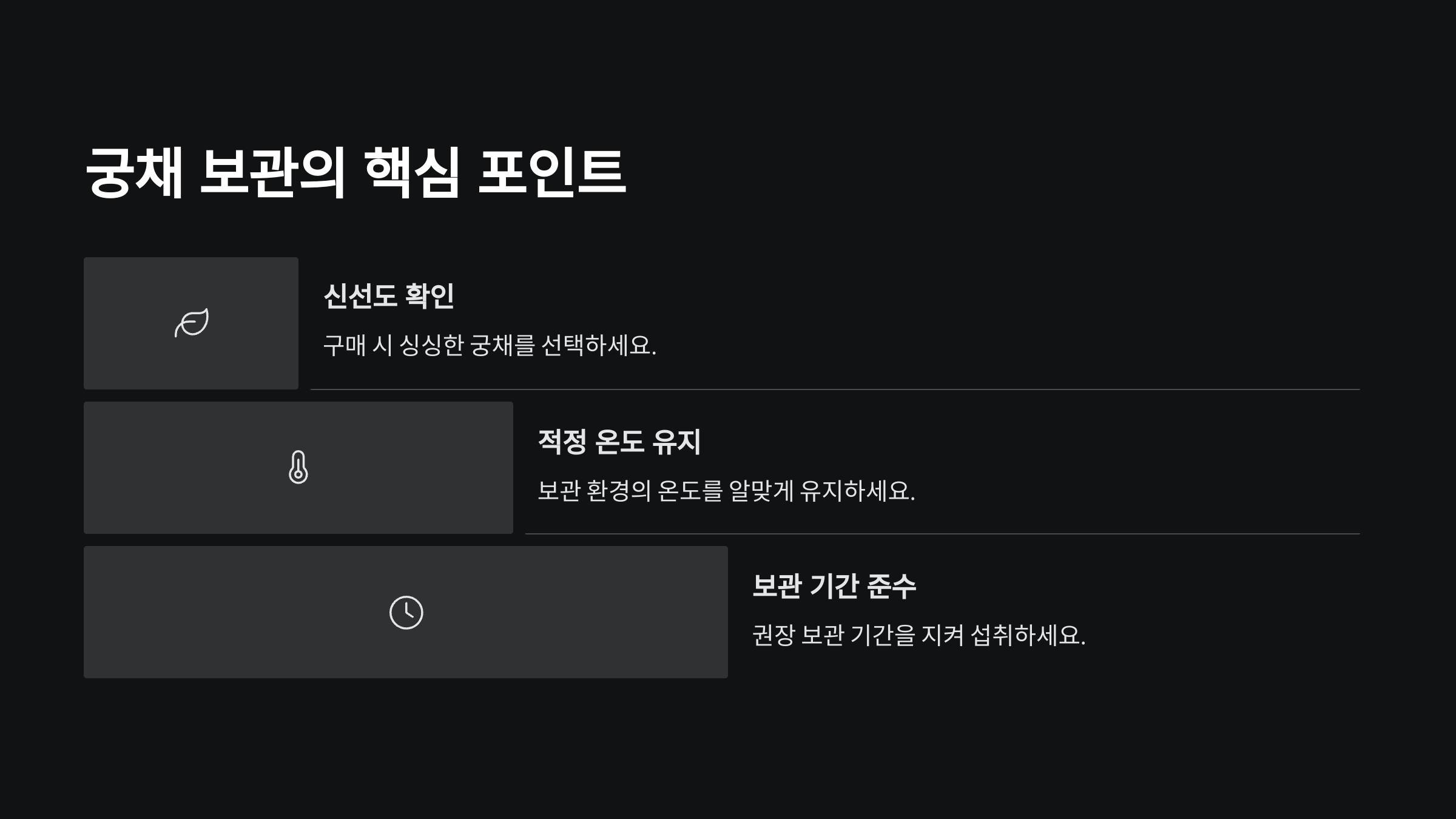 궁채 보관의 핵심 포인트

신선도 확인

구매 시 싱싱한 궁채를 선택하세요.

적정 온도 유지

보관 환경의 온도를 알맞게 유지하세요.

보관 기간 준수

권장 보관 기간을 지켜 섭취하세요.