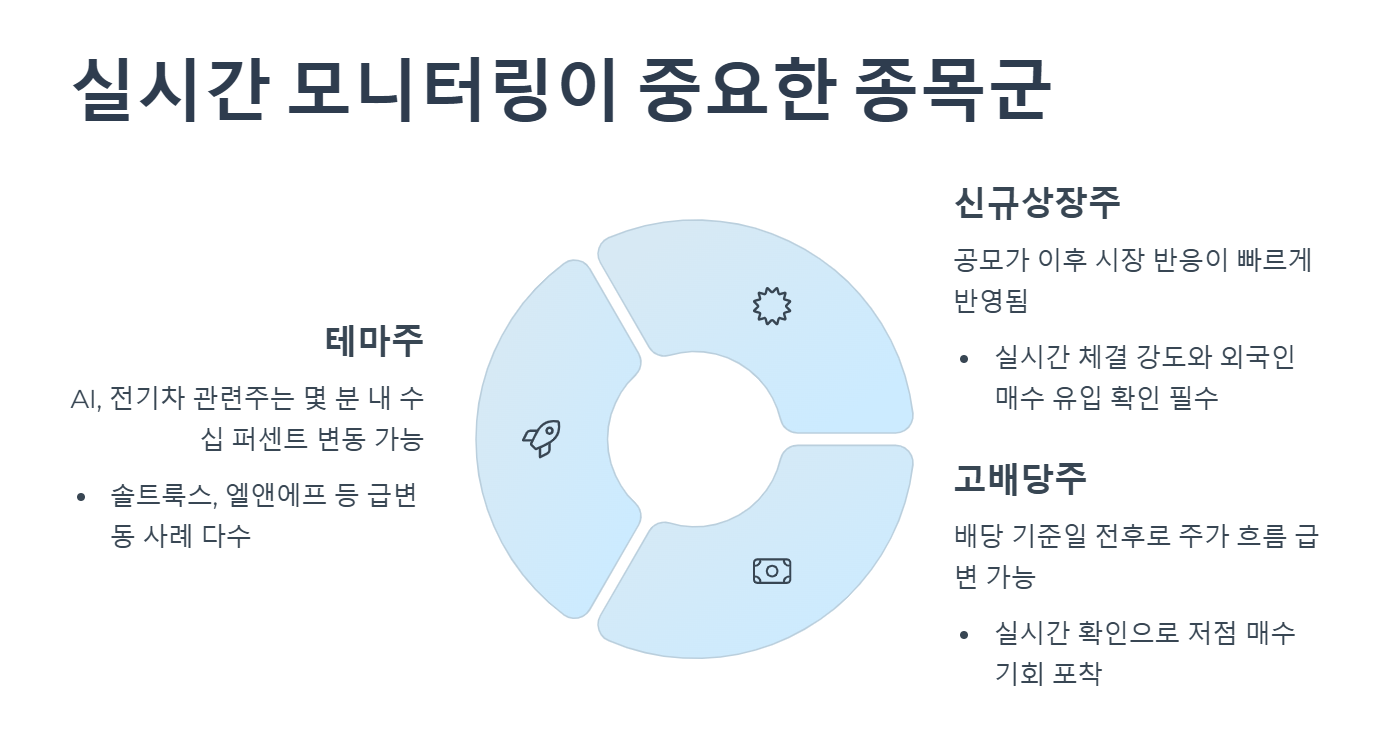 실시간 모니터링이 중요한 종목군

테마주

AI, 전기차 관련주는 몇 분 내 수십 퍼센트 변동 가능

• 솔트룩스, 엘앤에프 등 급변동 사례 다수

신규상장주

공모가 이후 시장 반응이 빠르게 반영됨

• 실시간 체결 강도와 외국인 매수 유입 확인 필수

고배당주

배당 기준일 전후로 주가 흐름 급변 가능

• 실시간 확인으로 저점 매수 기회 포착