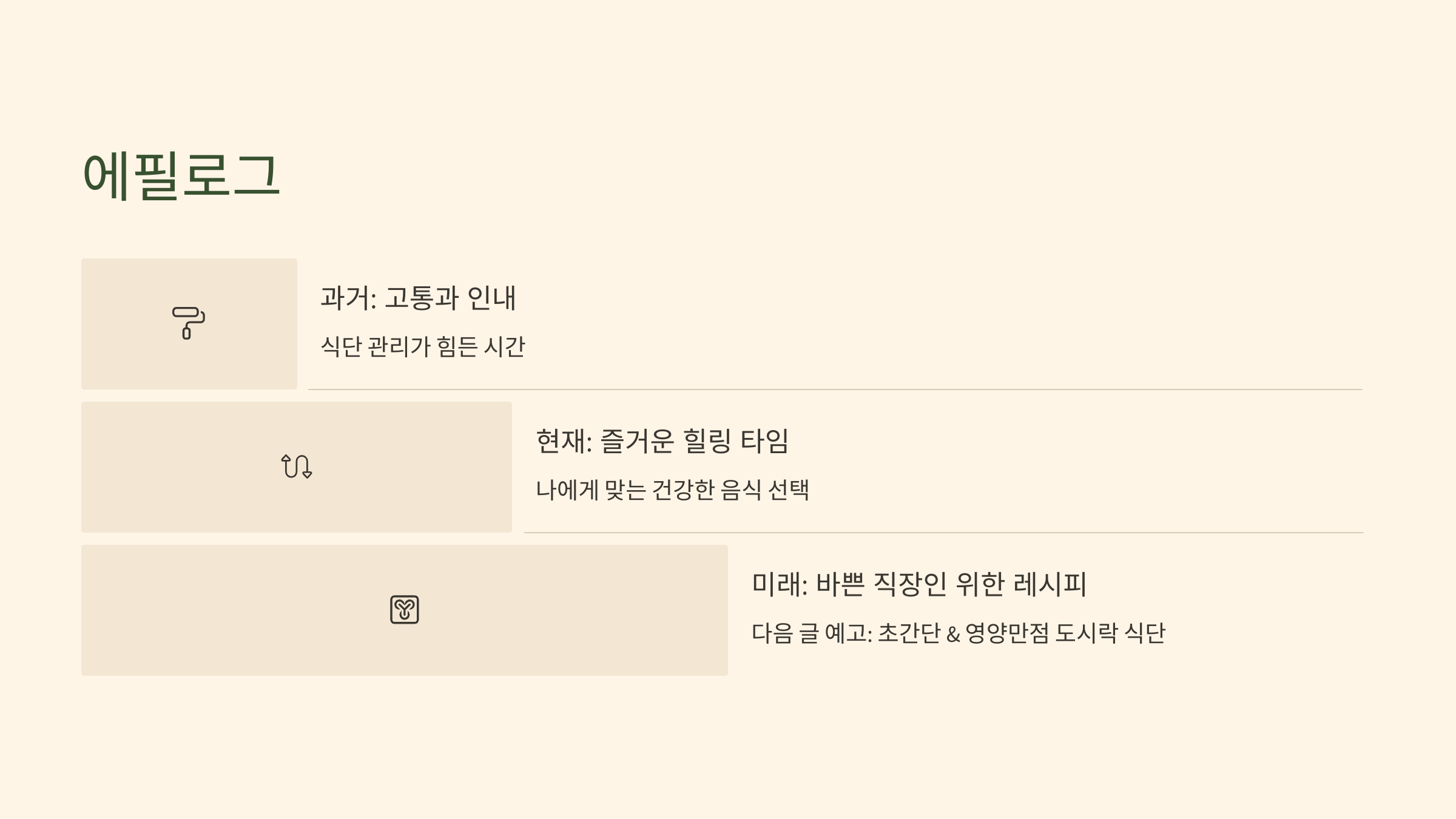 에필로그

과거: 고통과 인내

식단 관리가 힘든 시간

현재: 즐거운 힐링 타임

나에게 맞는 건강한 음식 선택

미래: 바쁜 직장인 위한 레시피

다음 글 예고: 초간단 & 영양만점 도시락 식단