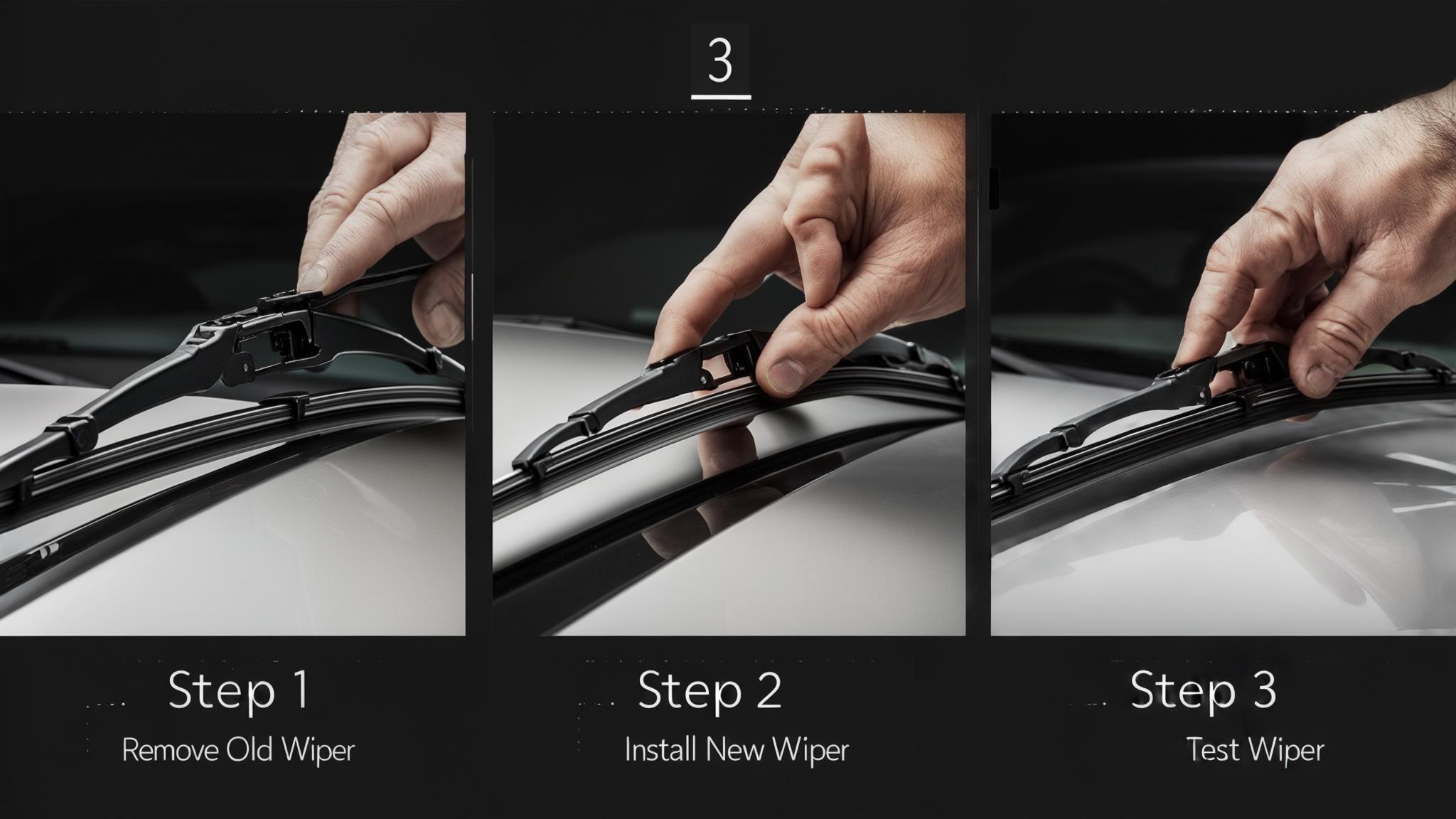 3

Step 1

Remove Old Wiper

Step 2

Install New Wiper

Step 3

Test Wiper