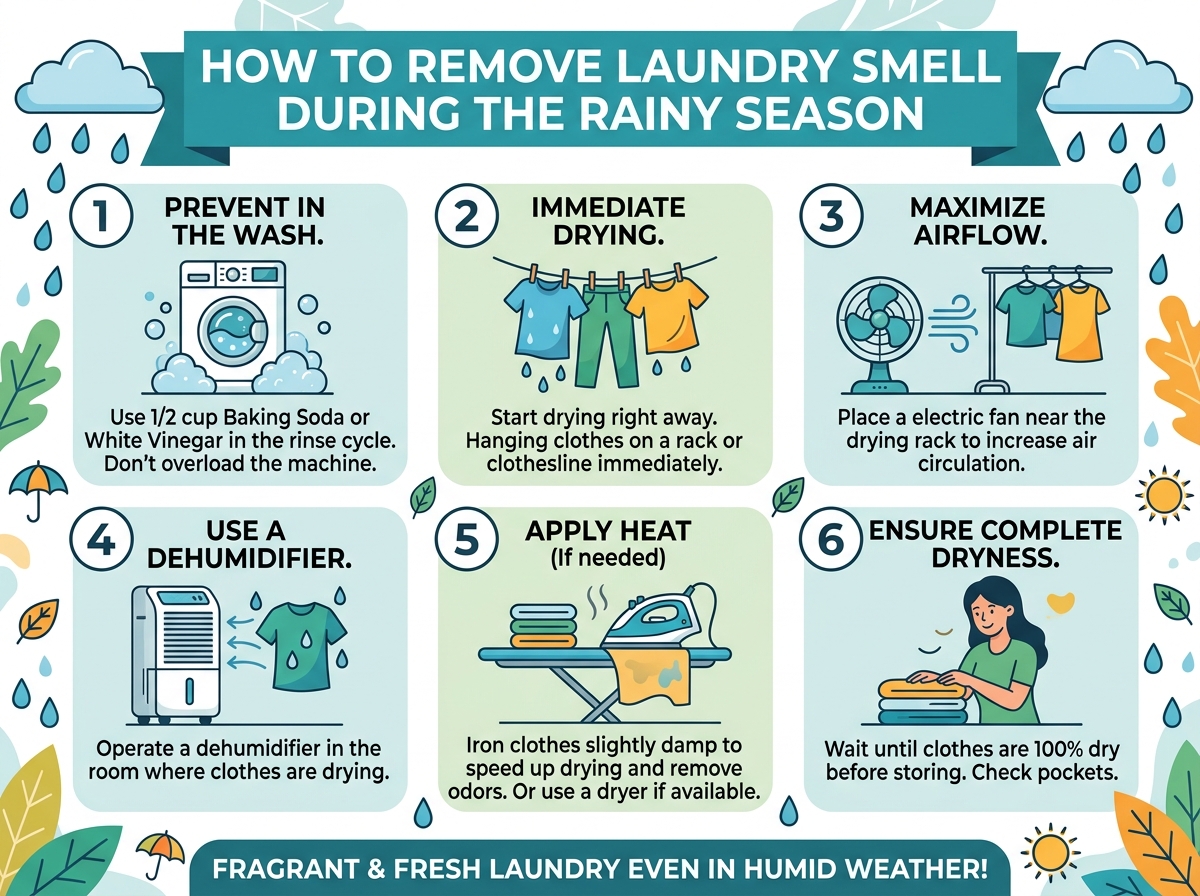 HOW TO REMOVE LAUNDRY SMELL DURING THE RAINY SEASON

1 PREVENT IN THE WASH.

Use 1/2 cup Baking Soda or White Vinegar in the rinse cycle. Don't overload the machine.

2 IMMEDIATE DRYING.

Start drying right away. Hanging clothes on a rack or clothesline immediately.

3 MAXIMIZE AIRFLOW.

Place a electric fan near the drying rack to increase air circulation.

4 USE A DEHUMIDIFIER.

Operate a dehumidifier in the room where clothes are drying.

5 APPLY HEAT (If needed)

Iron clothes slightly damp to speed up drying and remove odors. Or use a dryer if available.

6 ENSURE COMPLETE DRYNESS.

Wait until clothes are 100% dry before storing. Check pockets.

FRAGRANT & FRESH LAUNDRY EVEN IN HUMID WEATHER!