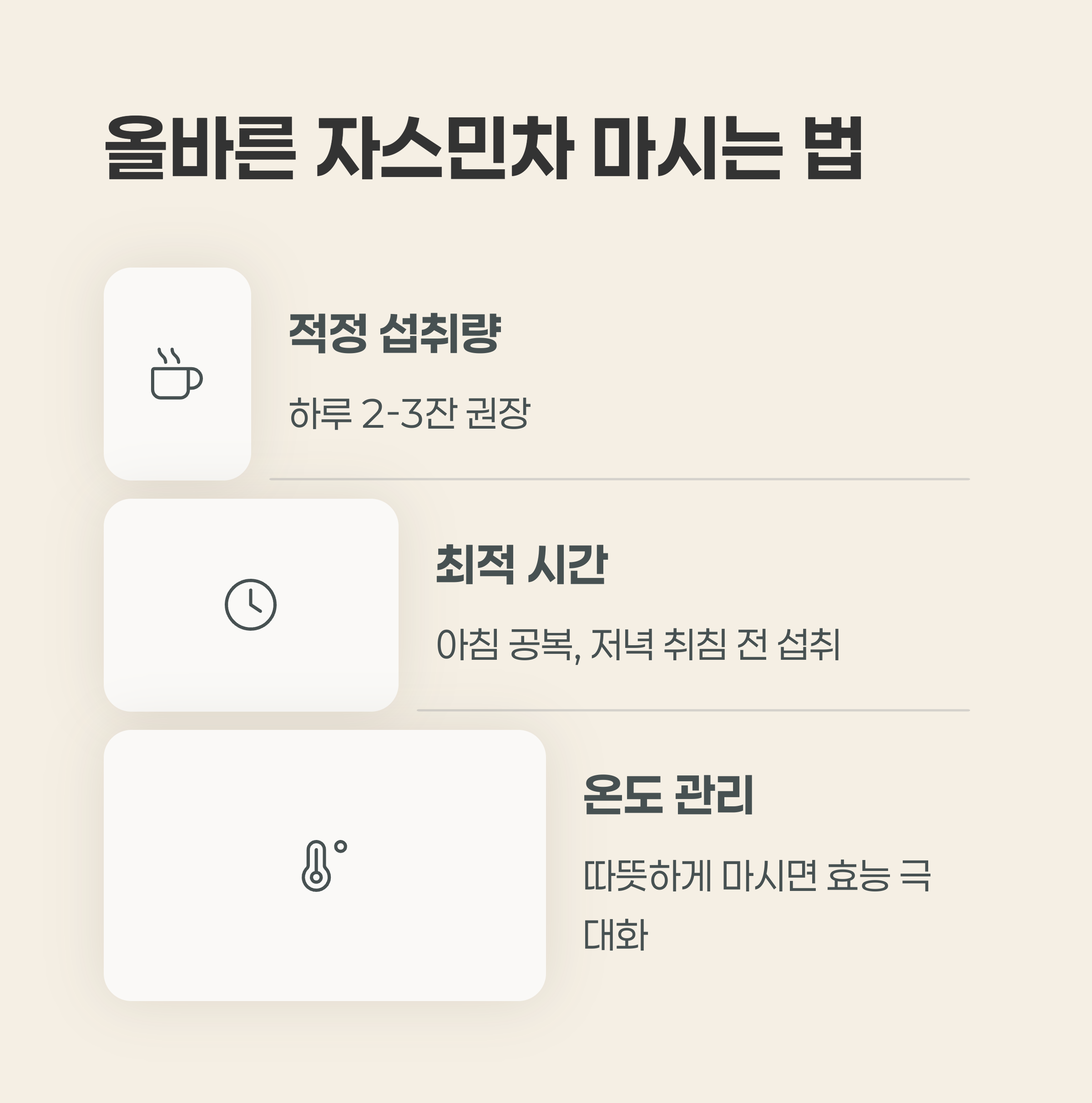 올바른 자스민차 마시는 법

적정 섭취량

하루 2-3잔 권장

최적 시간

아침 공복, 저녁 취침 전 섭취

온도 관리

따뜻하게 마시면 효능 극대화