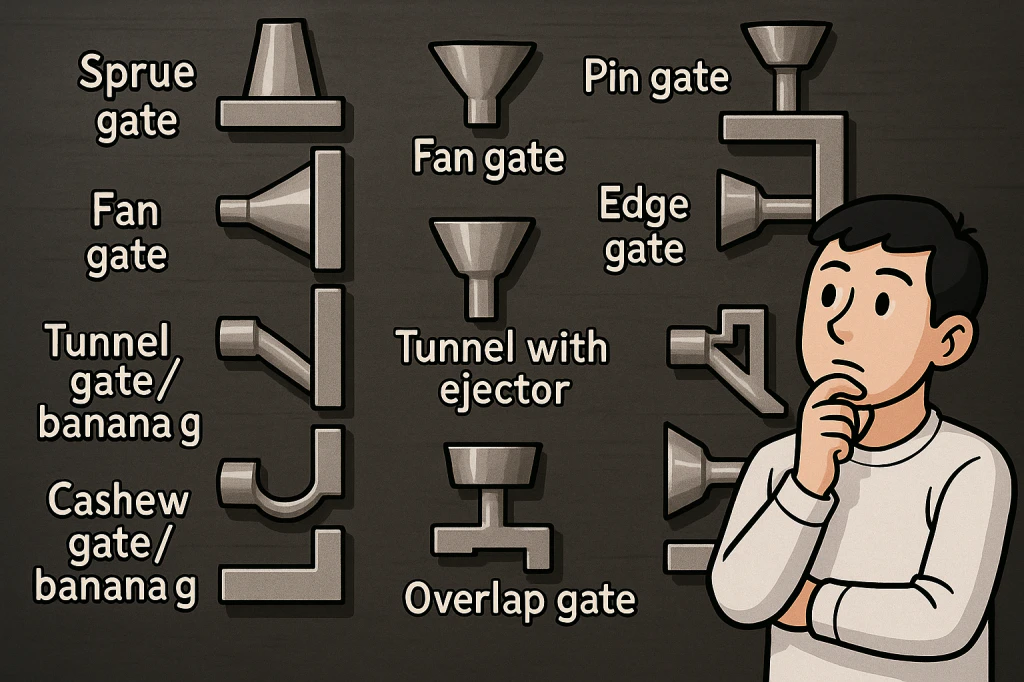 Sprue gate

Fan gate

Tunnel gate/ banana g

Cashew gate/ banana g

Fan gate

Tunnel with ejector

Overlap gate

Pin gate

Edge gate