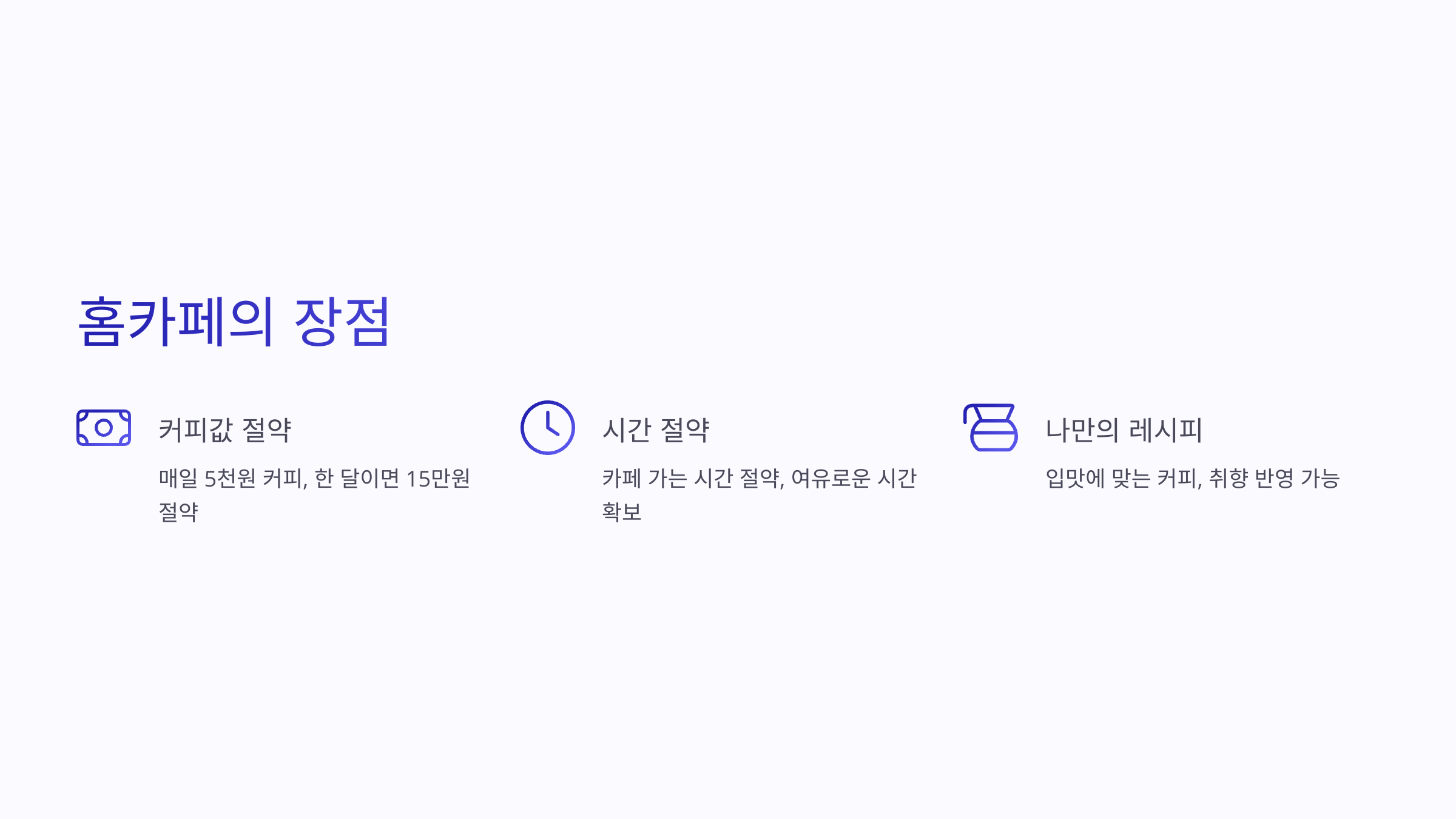 홈카페의 장점

커피값 절약

매일 5천원 커피, 한 달이면 15만원 절약

시간 절약

카페 가는 시간 절약, 여유로운 시간 확보

나만의 레시피

입맛에 맞는 커피, 취향 반영 가능