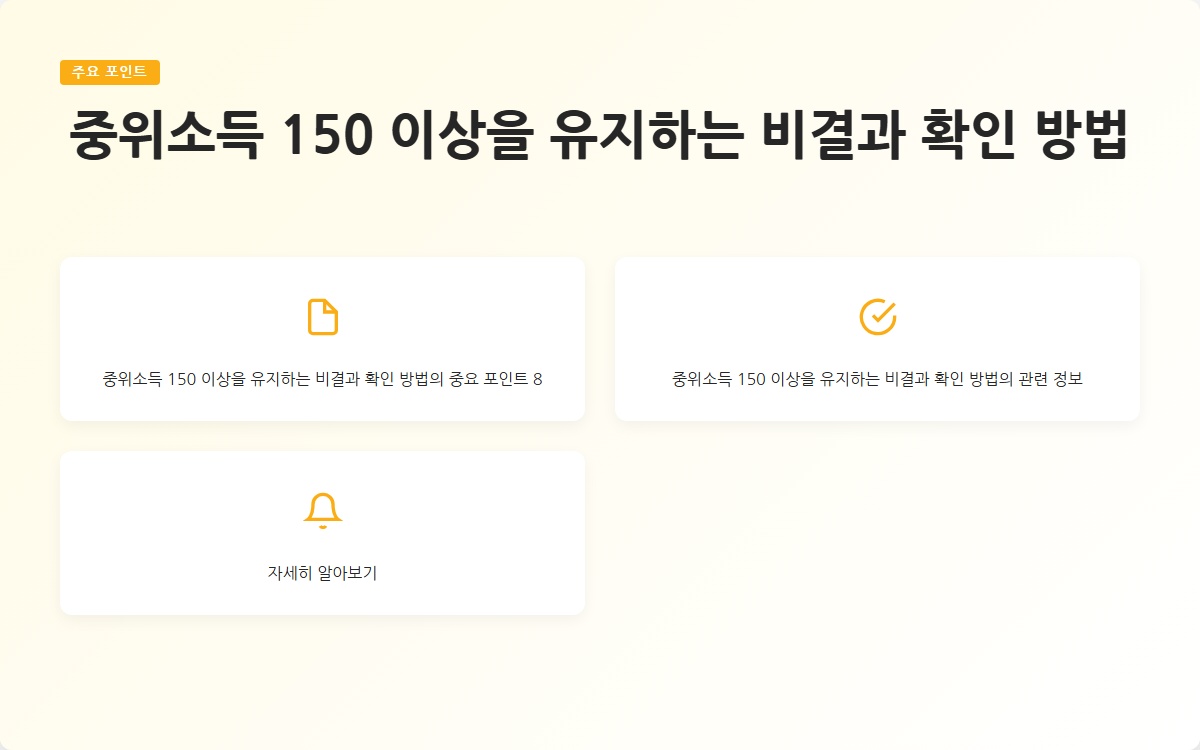 주요 포인트

중위소득 150 이상을 유지하는 비결과 확인 방법

중위소득 150 이상을 유지하는 비결과 확인 방법의 중요 포인트 8

중위소득 150 이상을 유지하는 비결과 확인 방법의 관련 정보

자세히 알아보기