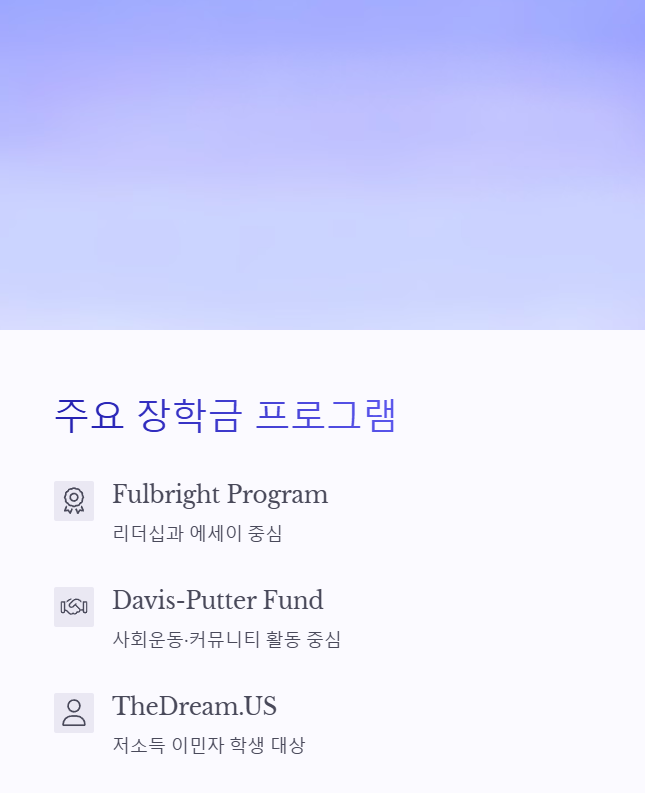 주요 장학금 프로그램

Fulbright Program

리더십과 에세이 중심

Davis-Putter Fund

사회운동·커뮤니티 활동 중심

TheDream.US

저소득 이민자 학생 대상